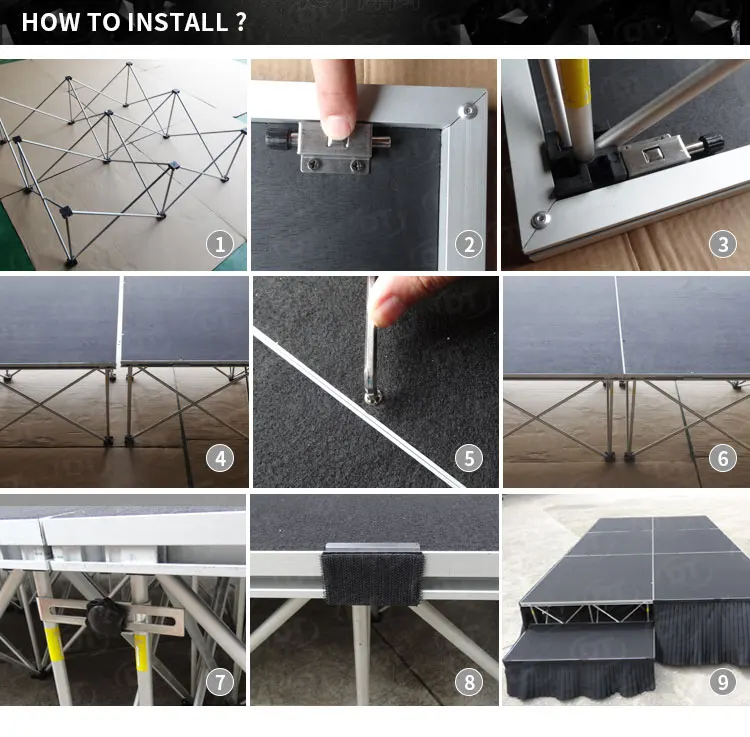 HOW TO INSTALL ?

1

2

3

4

5

6

7

8

9