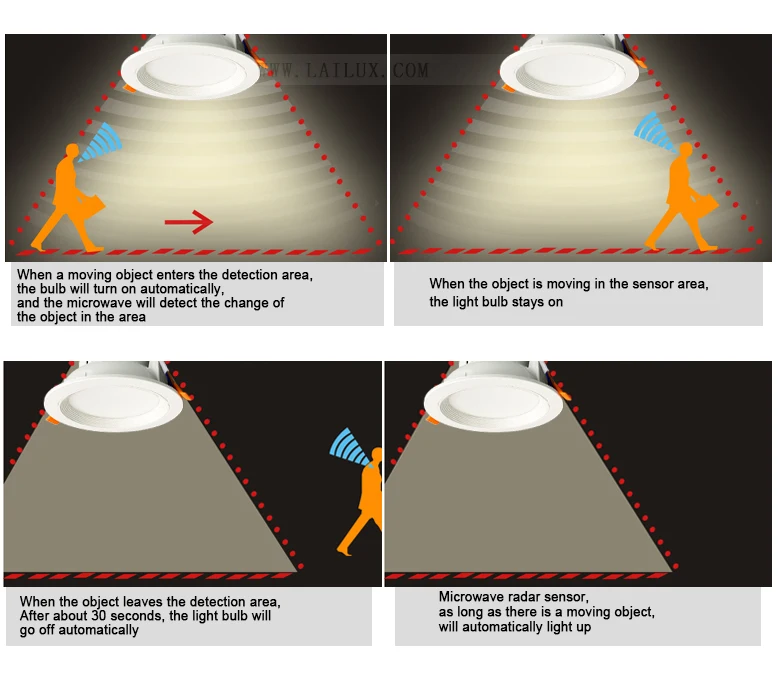 WWW. LAILUX. COM

When a moving object enters the detection area, the bulb will turn on automatically, and the microwave will detect the change of the object in the area

When the object is moving in the sensor area, the light bulb stays on

When the object leaves the detection area, After about 30 seconds, the light bulb will go off automatically

Microwave radar sensor, as long as there is a moving object, will automatically light up