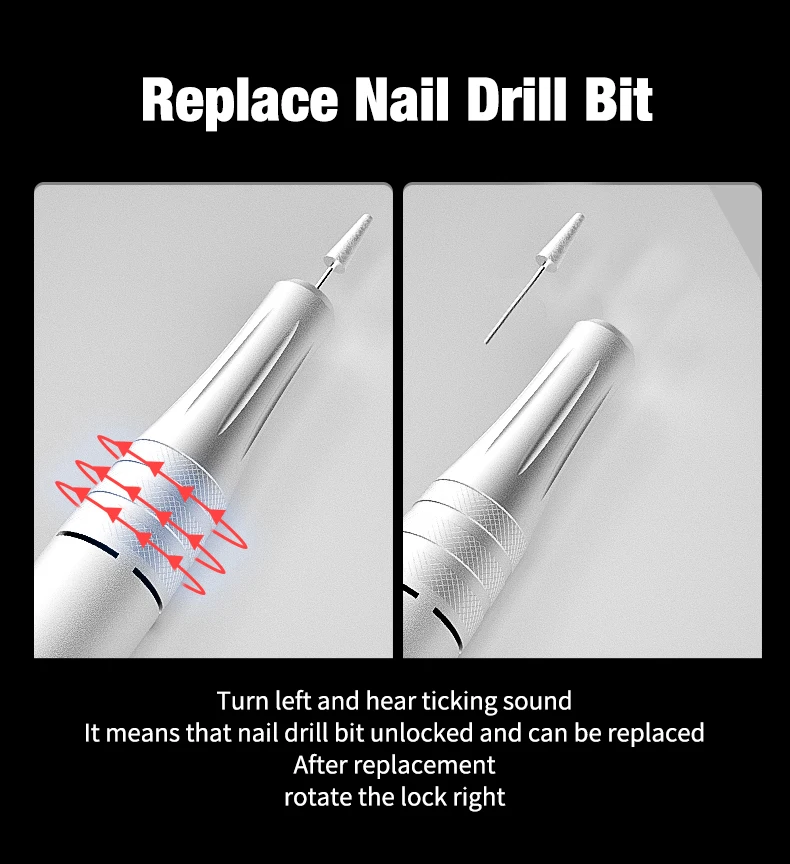 Replace Nail Drill Bit

Turn left and hear ticking sound
It means that nail drill bit unlocked and can be replaced
After replacement
rotate the lock right