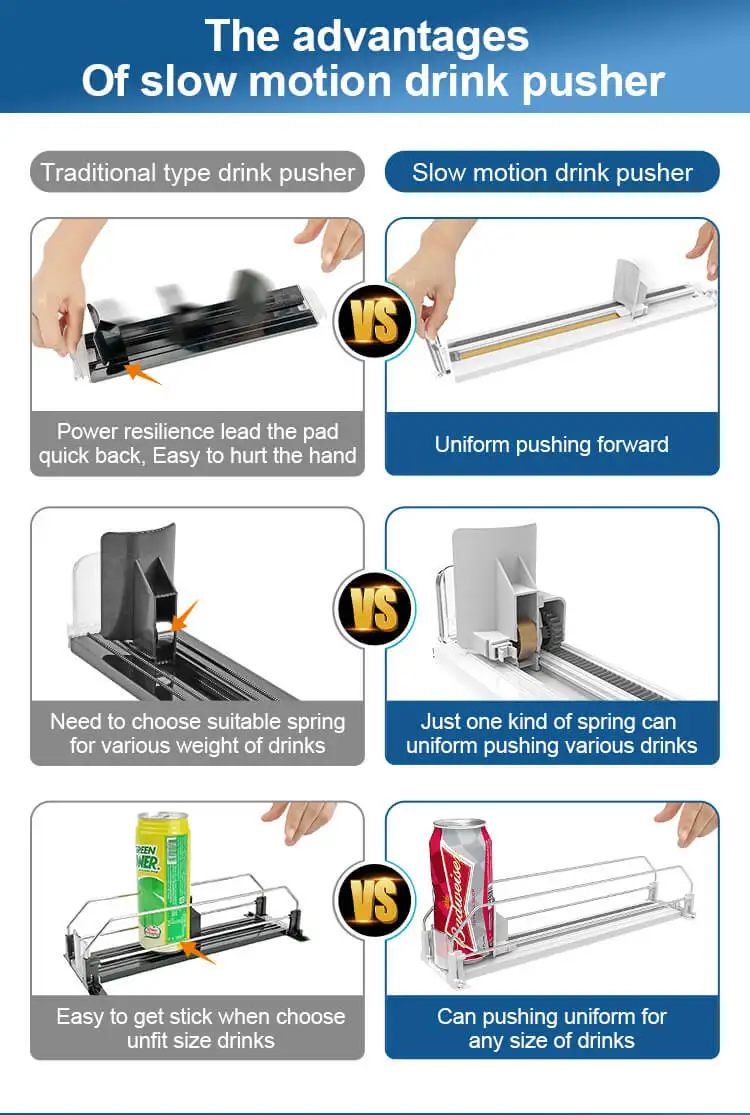 The advantages
Of slow motion drink pusher

Traditional type drink pusher

Slow motion drink pusher

VS

Power resilience lead the pad quick back, Easy to hurt the hand

Uniform pushing forward

VS

Need to choose suitable spring for various weight of drinks

Just one kind of spring can uniform pushing various drinks

GREEN POWER

VS

Budweiser

Easy to get stick when choose unfit size drinks

Can pushing uniform for any size of drinks