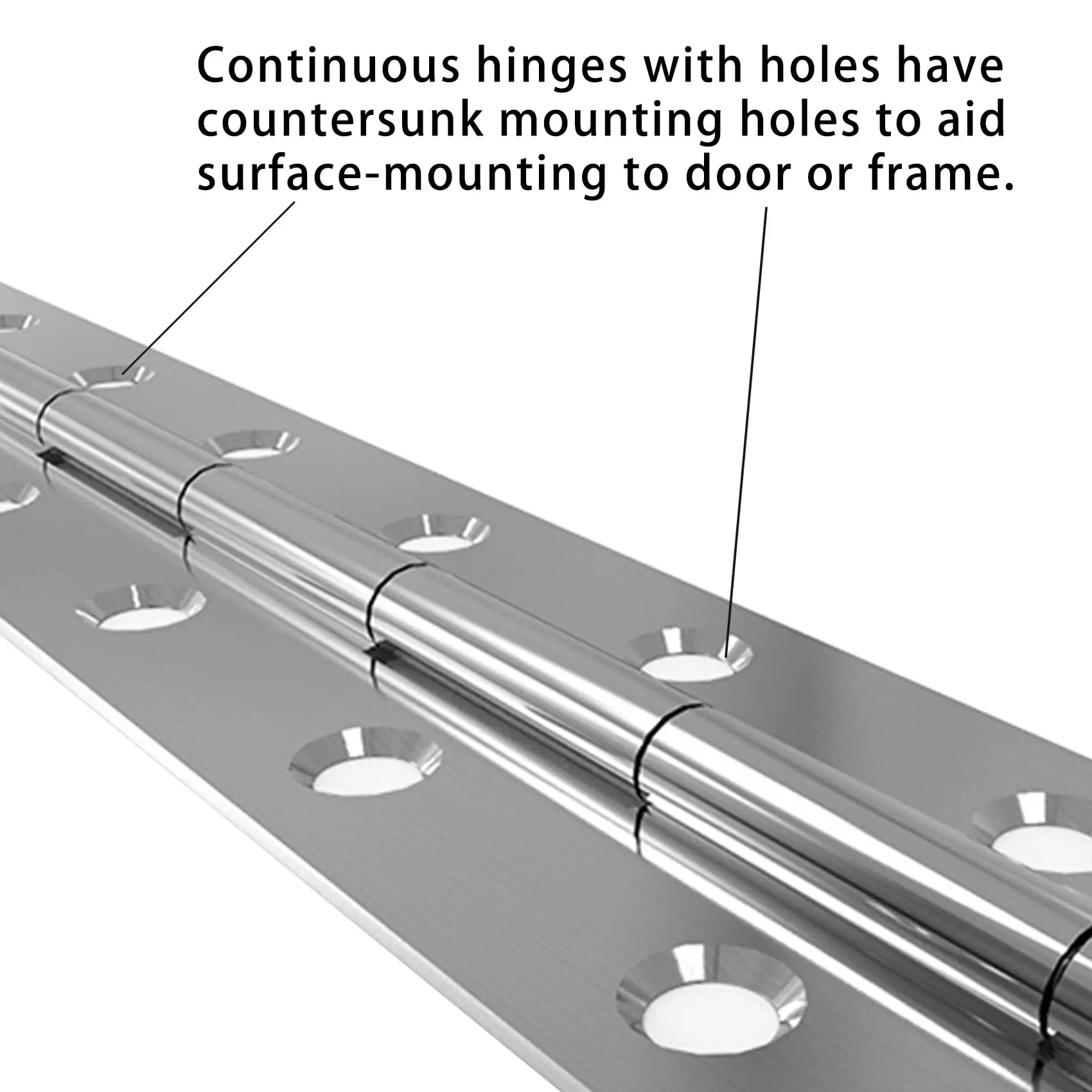 Continuous hinges with holes have countersunk mounting holes to aid surface-mounting to door or frame.