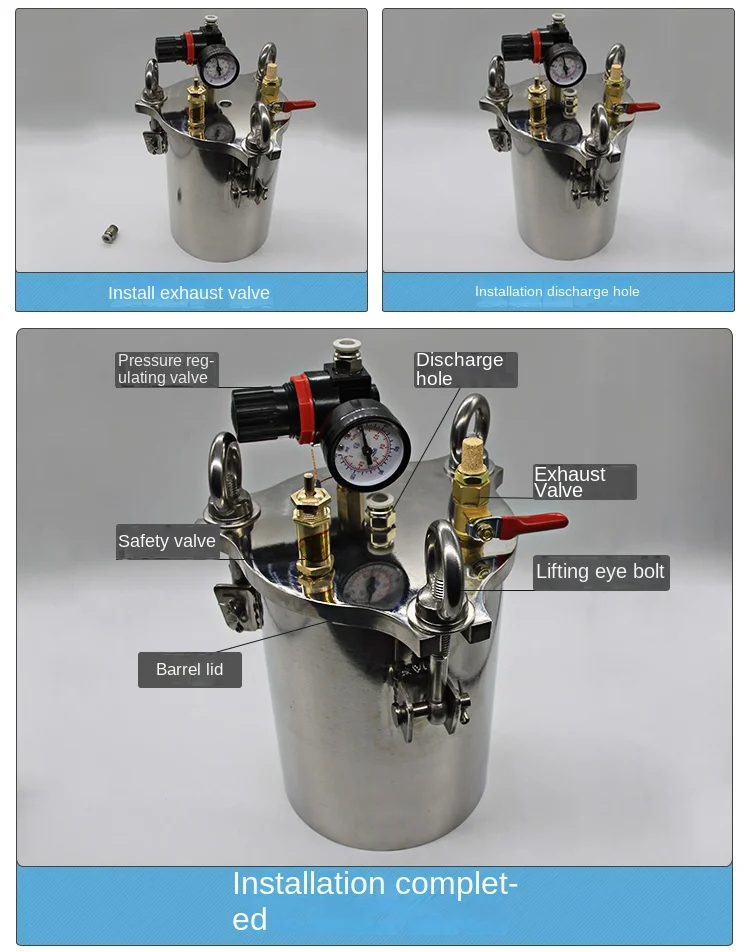 Install exhaust valve

Installation discharge hole

Pressure regulating valve

Discharge hole

Exhaust Valve

Safety valve

Lifting eye bolt

Barrel lid

Installation completed