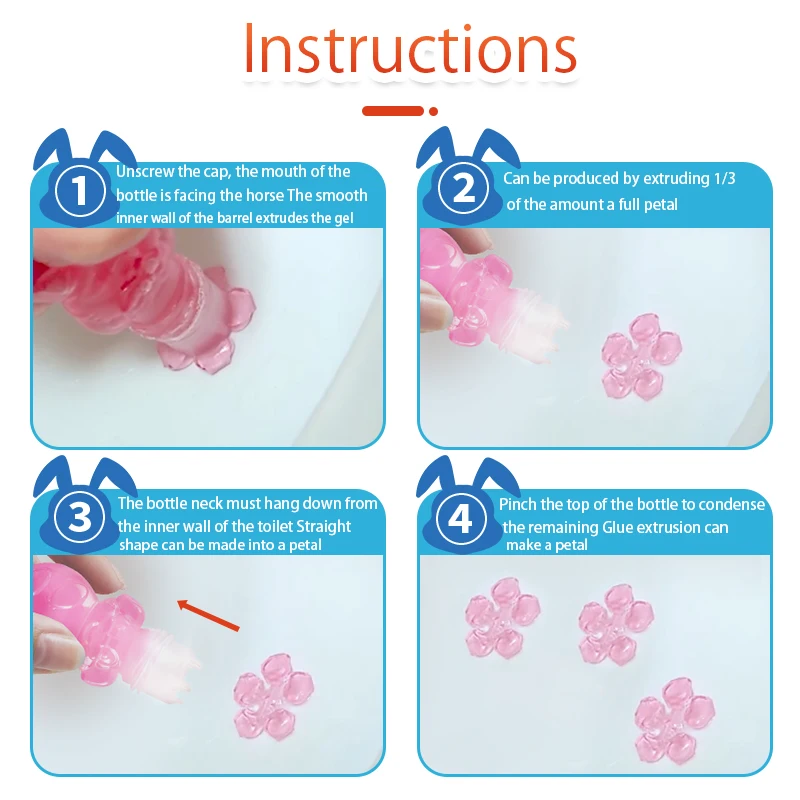 Instructions

1
Unscrew the cap, the mouth of the bottle is facing the horse The smooth inner wall of the barrel extrudes the gel

2
Can be produced by extruding 1/3 of the amount a full petal

3
The bottle neck must hang down from the inner wall of the toilet Straight shape can be made into a petal

4
Pinch the top of the bottle to condense the remaining Glue extrusion can make a petal