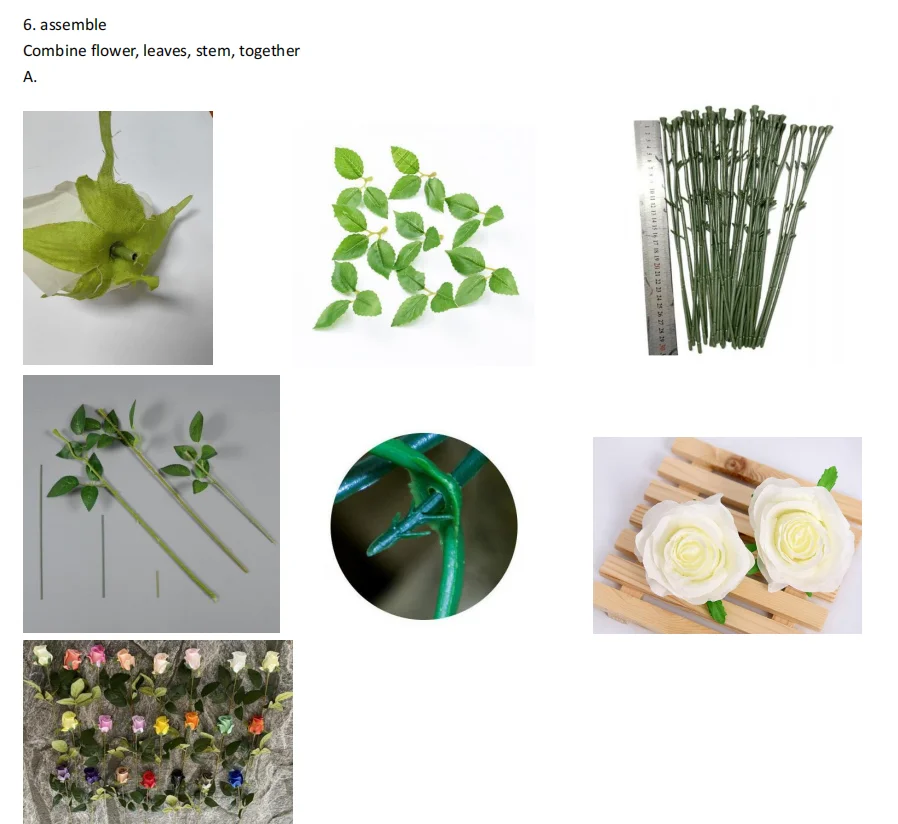 6. assemble
Combine flower, leaves, stem, together
A.