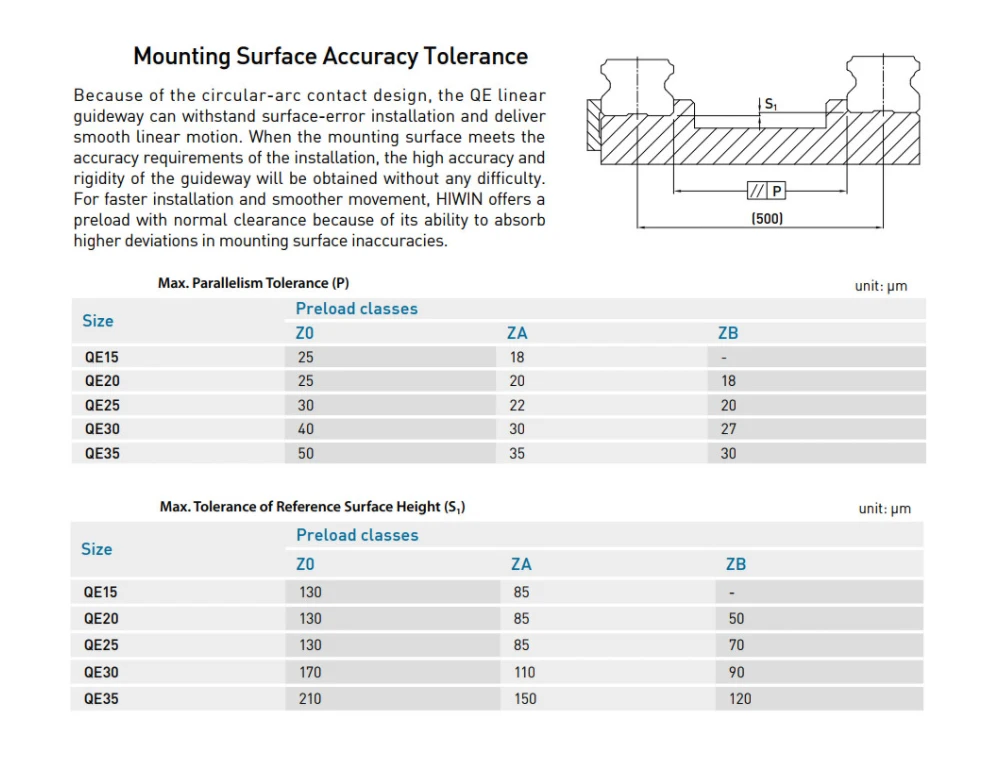 Mounting Surface Accuracy Tolerance

Because of the circular-arc contact design, the QE linear guideway can withstand surface-error installation and deliver smooth linear motion. When the mounting surface meets the accuracy requirements of the installation, the high accuracy and rigidity of the guideway will be obtained without any difficulty. For faster installation and smoother movement, HIWIN offers a preload with normal clearance because of its ability to absorb higher deviations in mounting surface inaccuracies.

$S_1$

// P

(500)

Max. Parallelism Tolerance (P)

unit: μm

| Size | Preload classes | | |
|---|---|---|---|
| | Z0 | ZA | ZB |
| QE15 | 25 | 18 | - |
| QE20 | 25 | 20 | 18 |
| QE25 | 30 | 22 | 20 |
| QE30 | 40 | 30 | 27 |
| QE35 | 50 | 35 | 30 |

Max. Tolerance of Reference Surface Height ($S_1$)

unit: μm

| Size | Preload classes | | |
|---|---|---|---|
| | Z0 | ZA | ZB |
| QE15 | 130 | 85 | - |
| QE20 | 130 | 85 | 50 |
| QE25 | 130 | 85 | 70 |
| QE30 | 170 | 110 | 90 |
| QE35 | 210 | 150 | 120 |