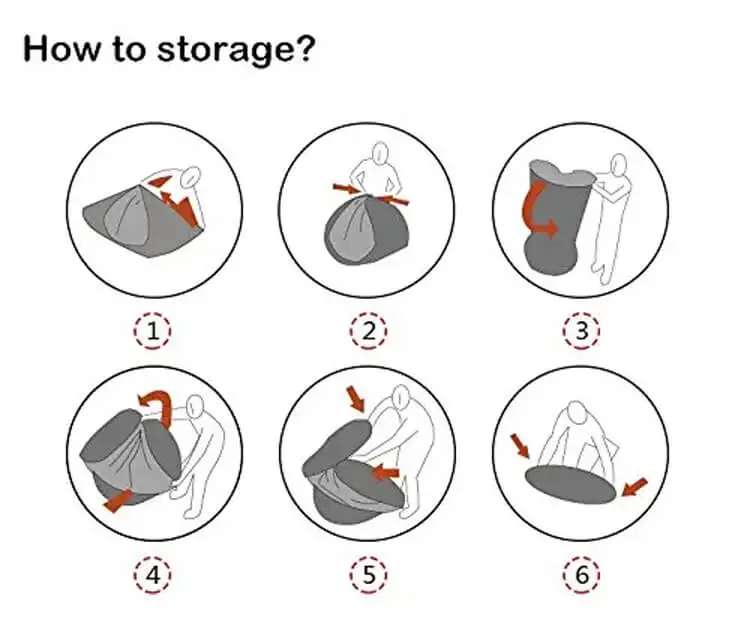 How to storage?

1

2

3

4

5

6