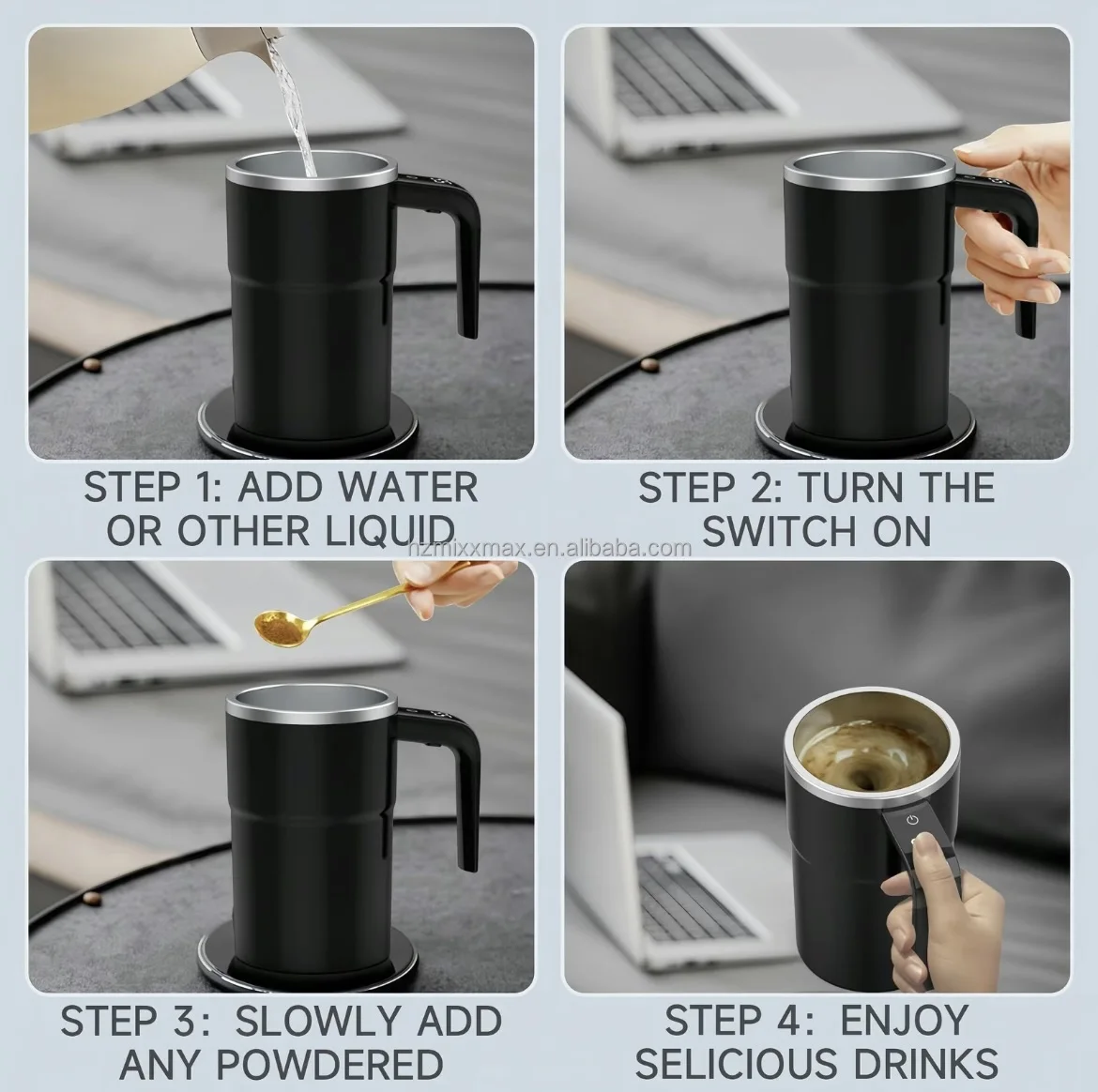 STEP 1: ADD WATER OR OTHER LIQUID

STEP 2: TURN THE SWITCH ON

hzmixxmax.en.alibaba.com

STEP 3: SLOWLY ADD ANY POWDERED

STEP 4: ENJOY SELICIOUS DRINKS