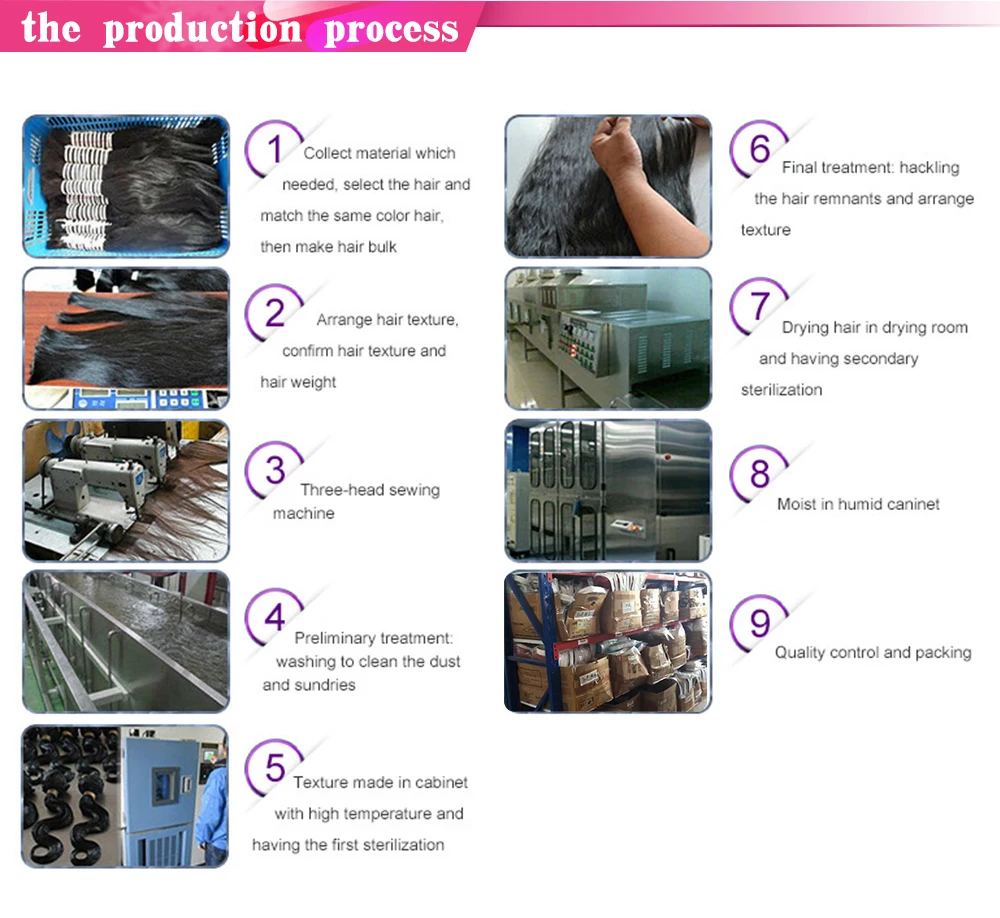 the production process

1 Collect material which needed, select the hair and match the same color hair, then make hair bulk

2 Arrange hair texture, confirm hair texture and hair weight

3 Three-head sewing machine

4 Preliminary treatment: washing to clean the dust and sundries

5 Texture made in cabinet with high temperature and having the first sterilization

6 Final treatment: hackling the hair remnants and arrange texture

7 Drying hair in drying room and having secondary sterilization

8 Moist in humid caninet

9 Quality control and packing