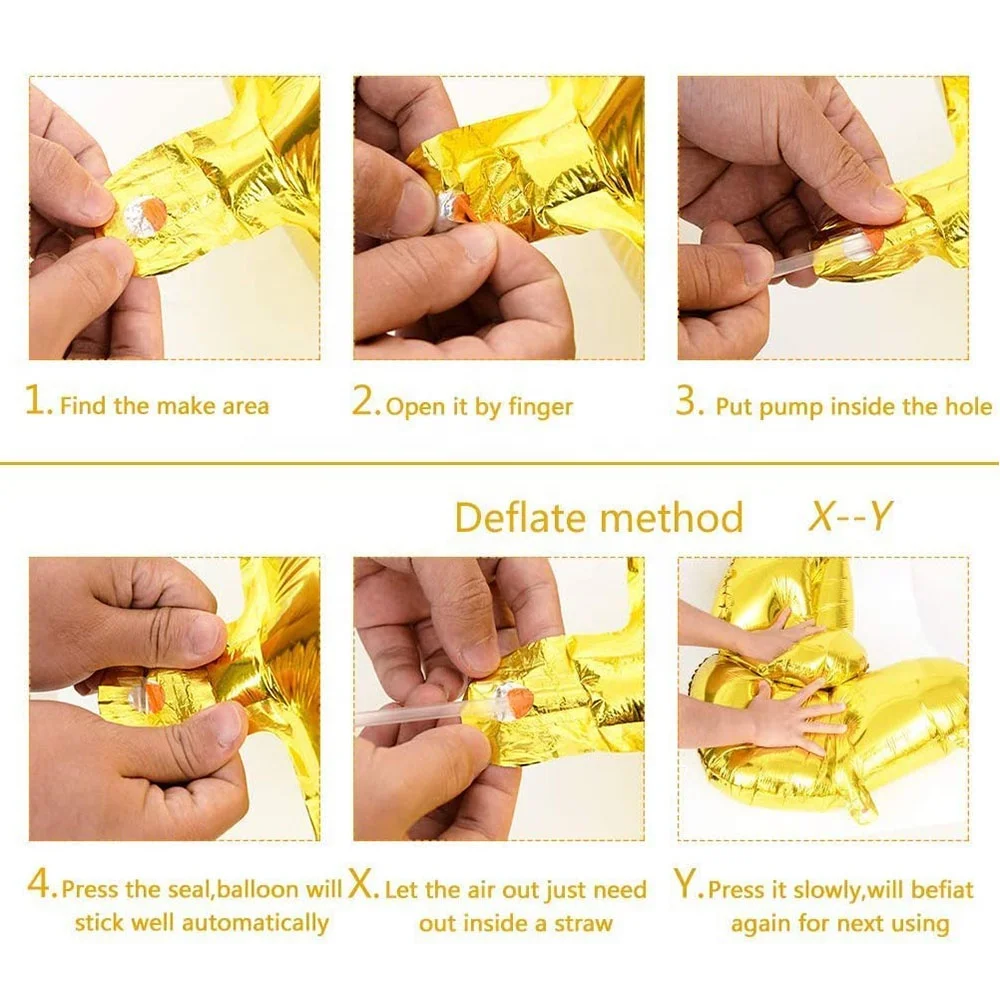 1. Find the make area

2. Open it by finger

3. Put pump inside the hole

Deflate method X--Y

4. Press the seal,balloon will stick well automatically

X. Let the air out just need out inside a straw

Y. Press it slowly,will befiat again for next using