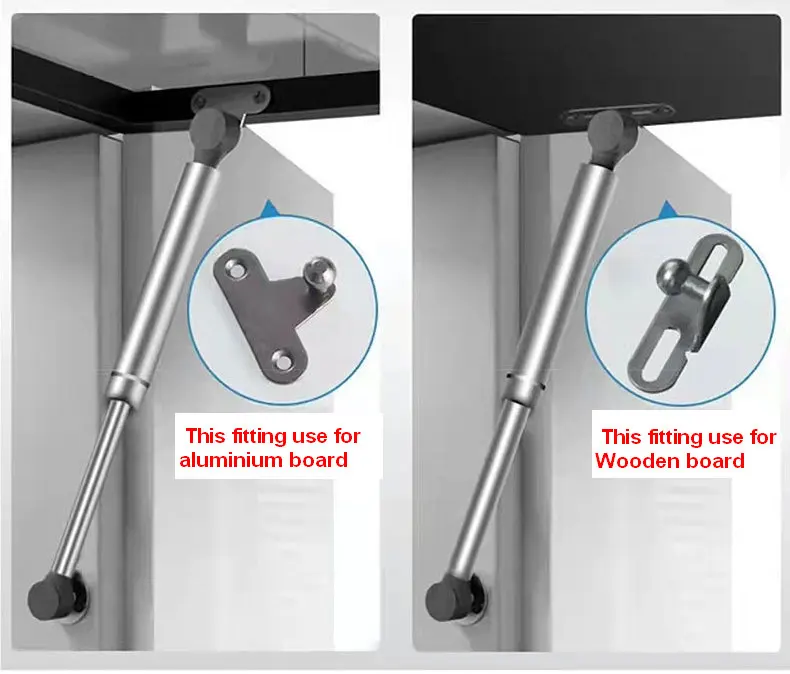 This fitting use for aluminium board

This fitting use for Wooden board