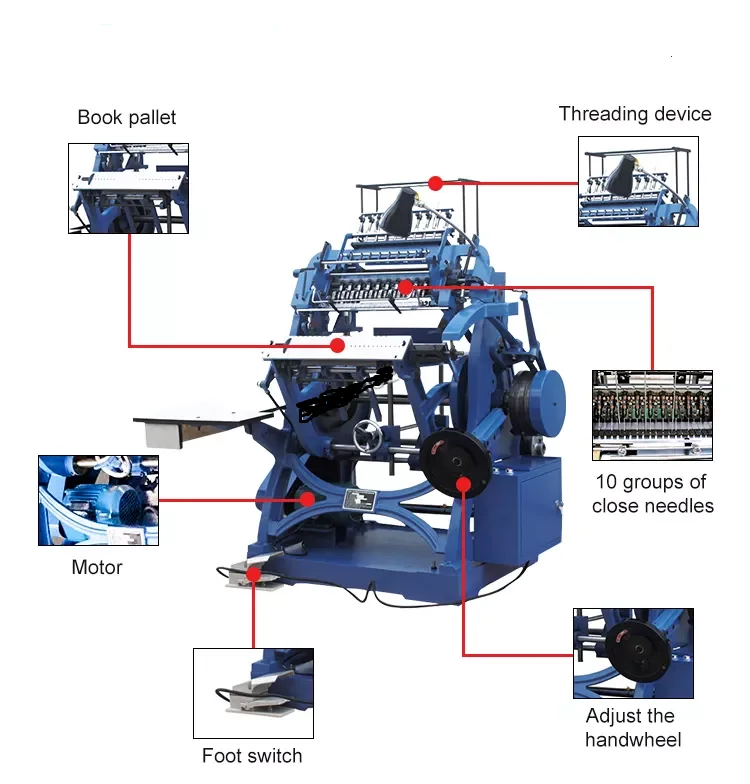 Book pallet

Threading device

10 groups of close needles

Motor

Foot switch

Adjust the handwheel