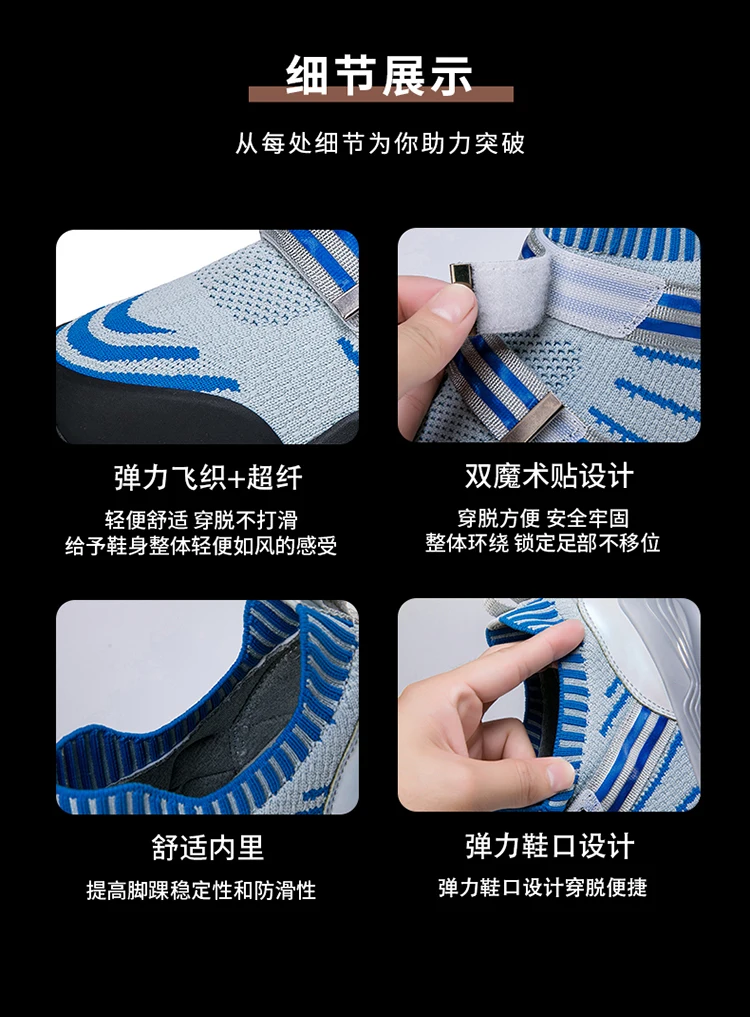 细节展示

从每处细节为你助力突破

弹力飞织+超纤

轻便舒适 穿脱不打滑
给予鞋身整体轻便如风的感受

双魔术贴设计

穿脱方便 安全牢固
整体环绕 锁定足部不移位

舒适内里

提高脚踝稳定性和防滑性

弹力鞋口设计

弹力鞋口设计穿脱便捷