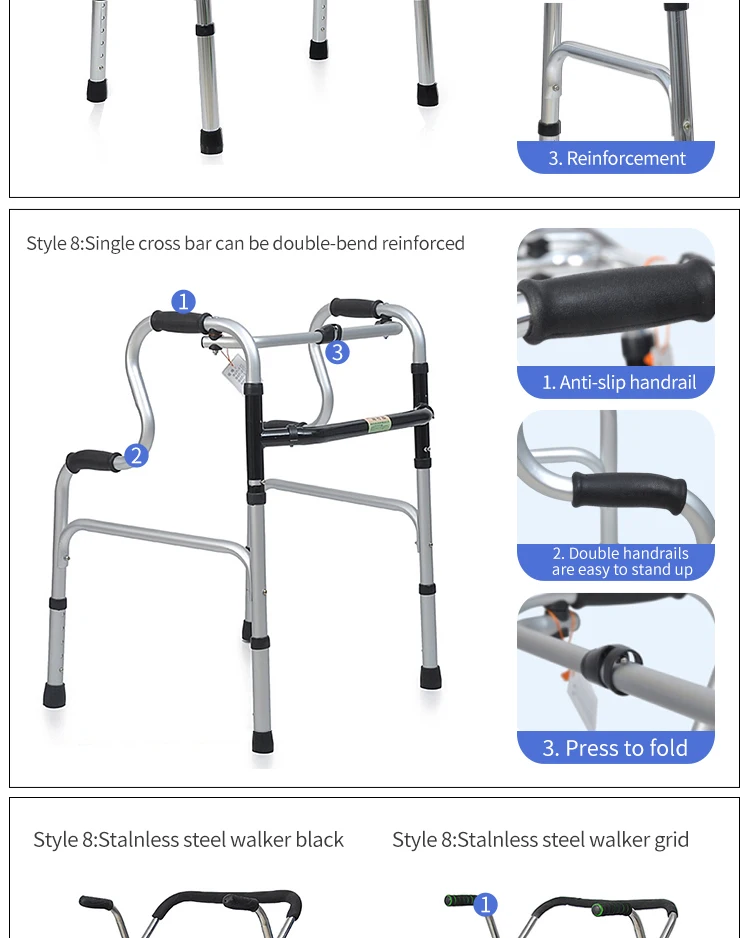 3. Reinforcement

Style 8:Single cross bar can be double-bend reinforced

1

3

2

1. Anti-slip handrail

2. Double handrails are easy to stand up

3. Press to fold

Style 8:Stalnless steel walker black

Style 8:Stalnless steel walker grid

1