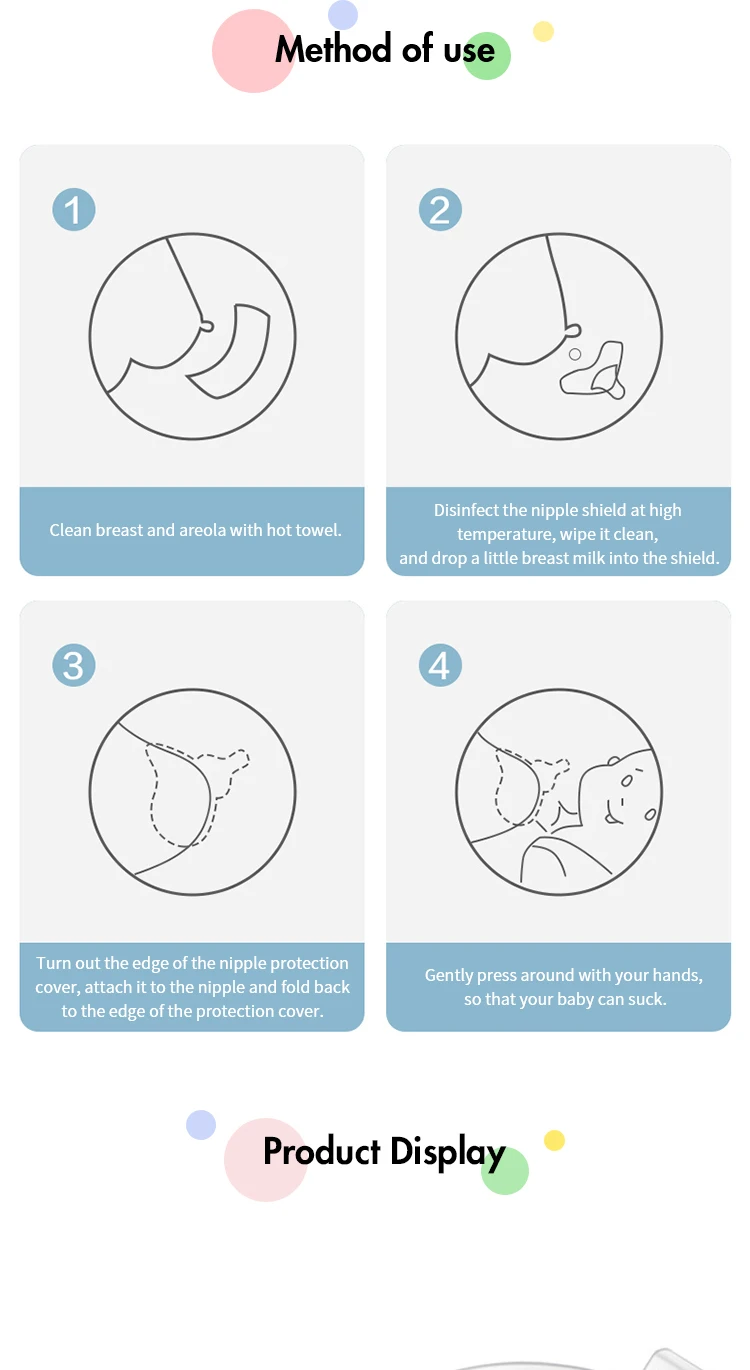 Method of use

1

Clean breast and areola with hot towel.

2

Disinfect the nipple shield at high temperature, wipe it clean, and drop a little breast milk into the shield.

3

Turn out the edge of the nipple protection cover, attach it to the nipple and fold back to the edge of the protection cover.

4

Gently press around with your hands, so that your baby can suck.

Product Display