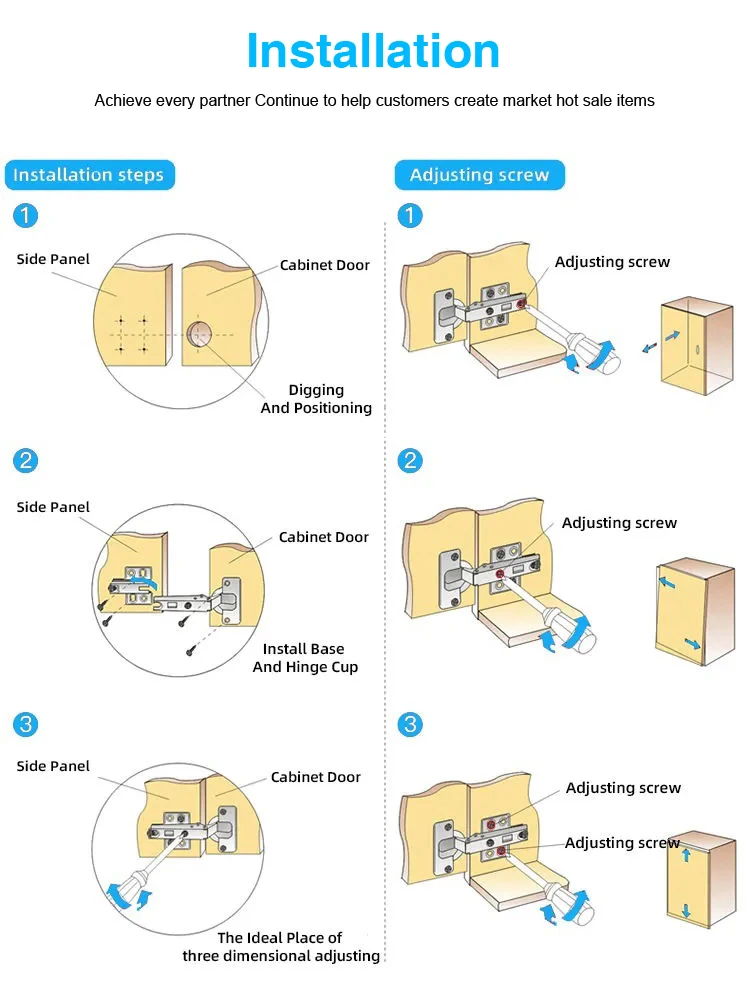 Installation

Achieve every partner Continue to help customers create market hot sale items

Installation steps

1

Side Panel

Cabinet Door

Digging And Positioning

2

Side Panel

Cabinet Door

Install Base And Hinge Cup

3

Side Panel

Cabinet Door

The Ideal Place of three dimensional adjusting

Adjusting screw

1

Adjusting screw

2

Adjusting screw

3

Adjusting screw

Adjusting screw