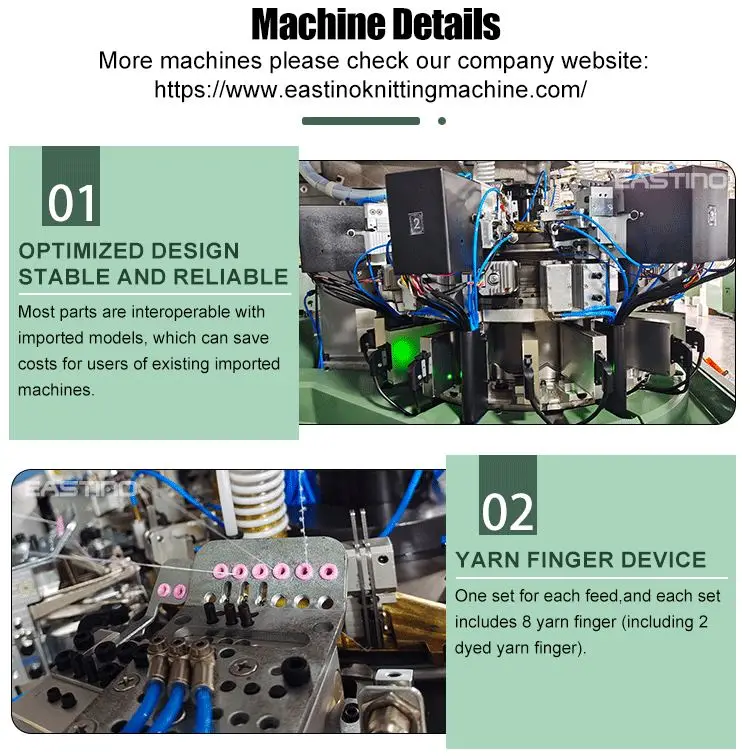 Machine Details

More machines please check our company website: https://www.eastinoknittingmachine.com/

01

OPTIMIZED DESIGN
STABLE AND RELIABLE

Most parts are interoperable with imported models, which can save costs for users of existing imported machines.

EASTINO

2

EASTINO

02

YARN FINGER DEVICE

One set for each feed,and each set includes 8 yarn finger (including 2 dyed yarn finger).