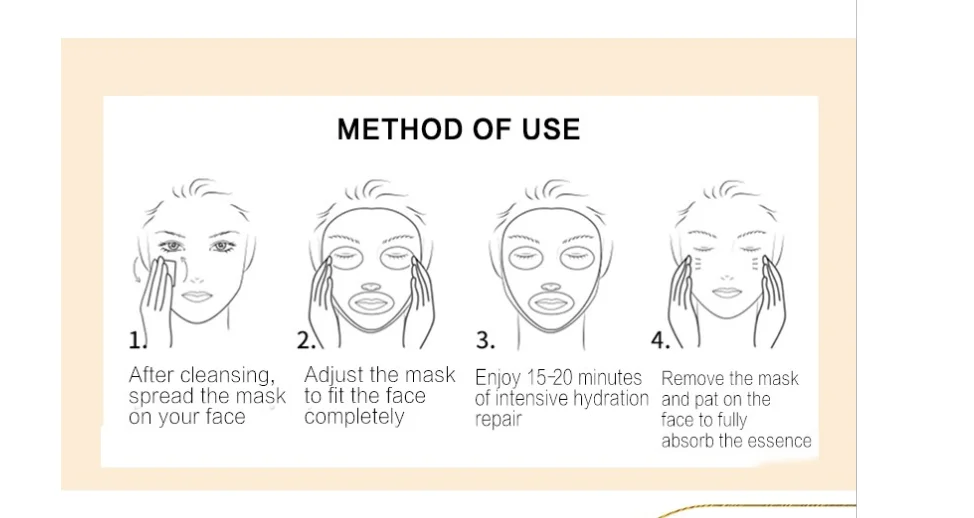 METHOD OF USE

1.
After cleansing, spread the mask on your face

2.
Adjust the mask to fit the face completely

3.
Enjoy 15-20 minutes of intensive hydration repair

4.
Remove the mask and pat on the face to fully absorb the essence