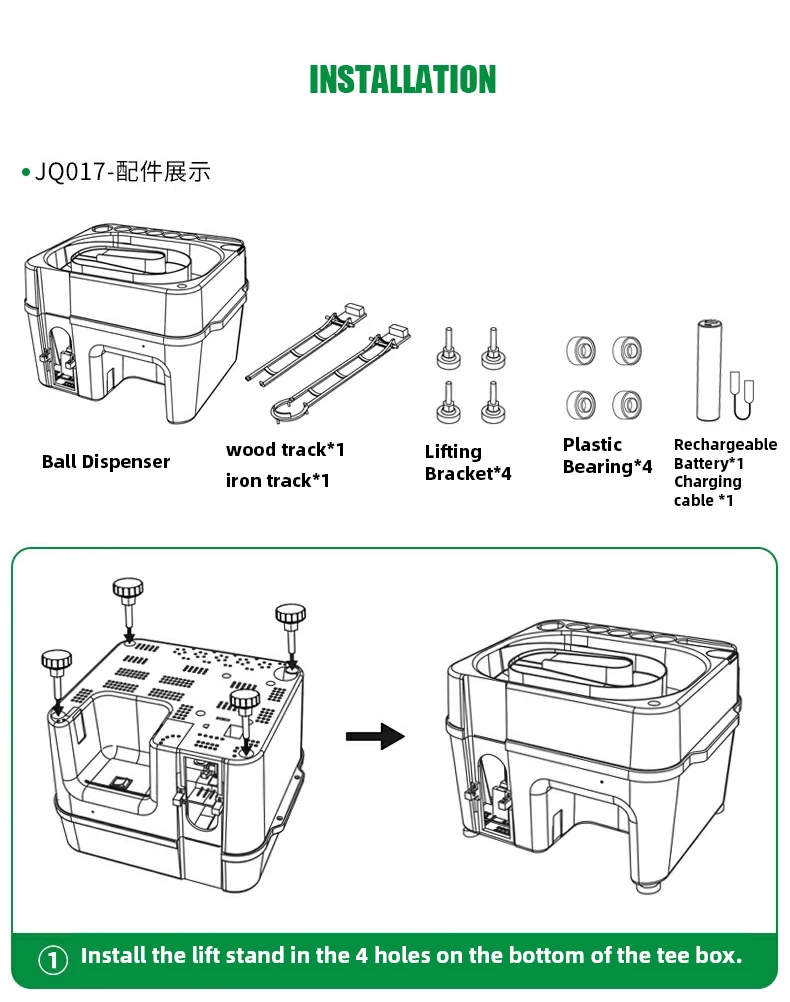 INSTALLATION

• JQ017-配件展示

Ball Dispenser

wood track*1
iron track*1

Lifting Bracket*4

Plastic Bearing*4

Rechargeable Battery*1
Charging cable *1

① Install the lift stand in the 4 holes on the bottom of the tee box.