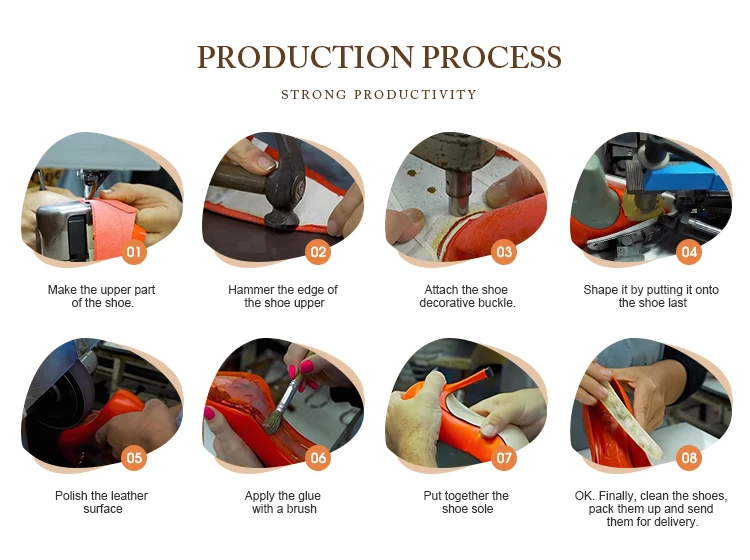 PRODUCTION PROCESS

STRONG PRODUCTIVITY

01
Make the upper part of the shoe.

02
Hammer the edge of the shoe upper

03
Attach the shoe decorative buckle.

04
Shape it by putting it onto the shoe last

05
Polish the leather surface

06
Apply the glue with a brush

07
Put together the shoe sole

08
OK. Finally, clean the shoes, pack them up and send them for delivery.