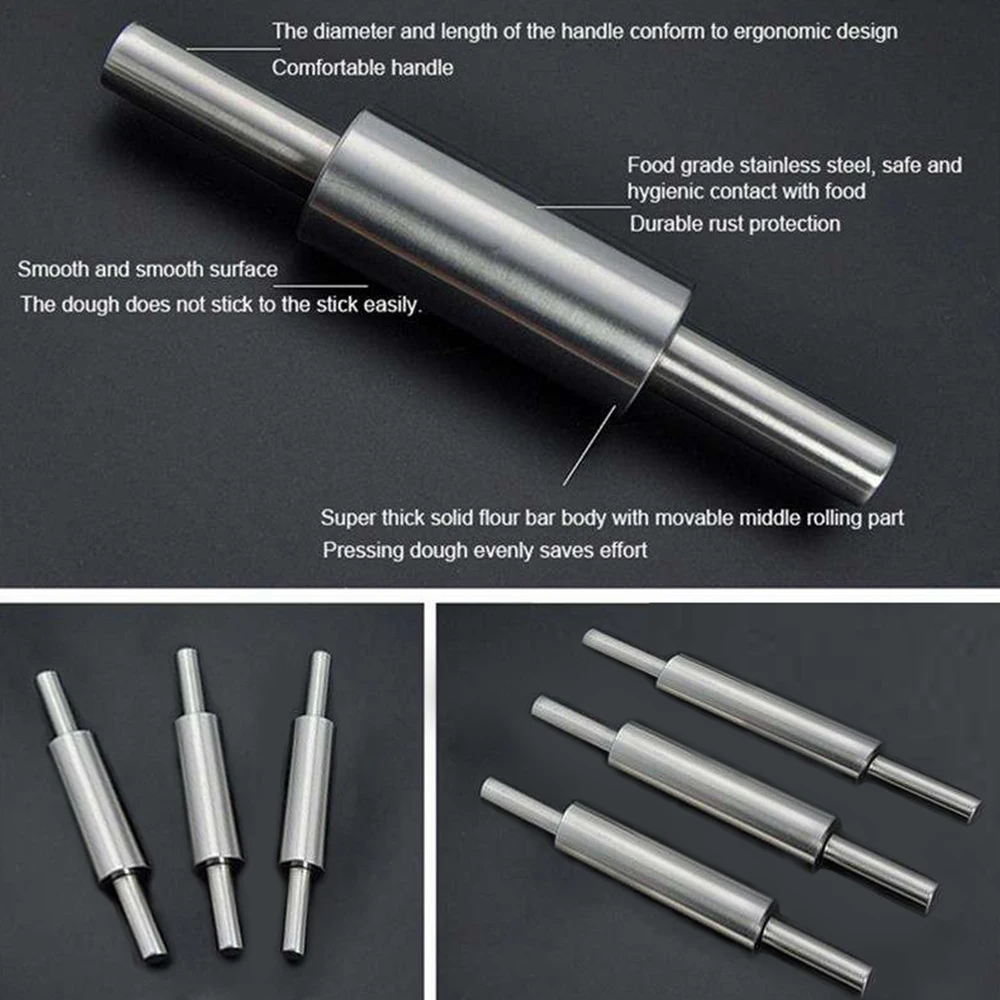 The diameter and length of the handle conform to ergonomic design
Comfortable handle

Food grade stainless steel, safe and hygienic contact with food
Durable rust protection

Smooth and smooth surface
The dough does not stick to the stick easily.

Super thick solid flour bar body with movable middle rolling part
Pressing dough evenly saves effort