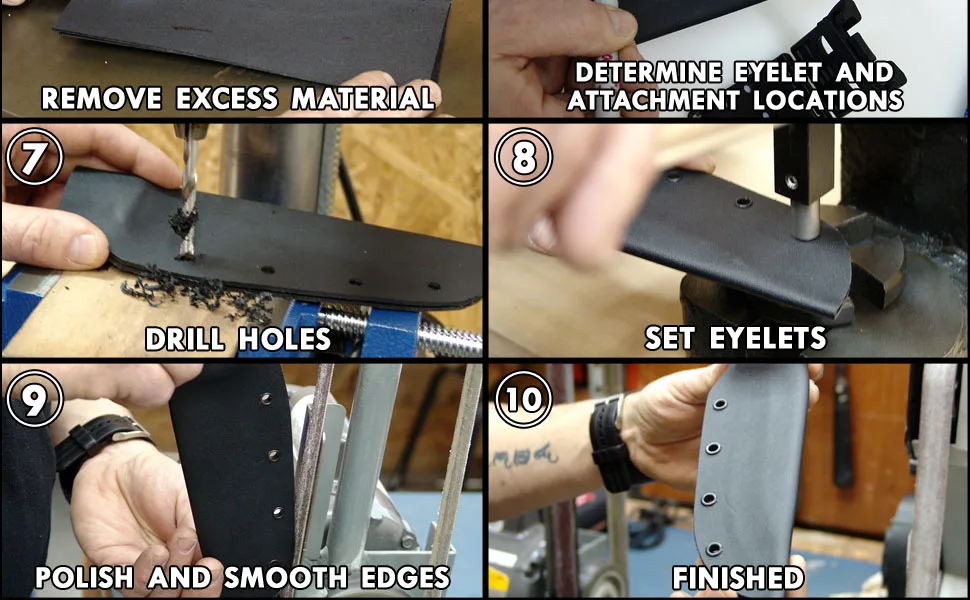 REMOVE EXCESS MATERIAL

DETERMINE EYELET AND ATTACHMENT LOCATIONS

7

DRILL HOLES

8

SET EYELETS

9

POLISH AND SMOOTH EDGES

10

FINISHED