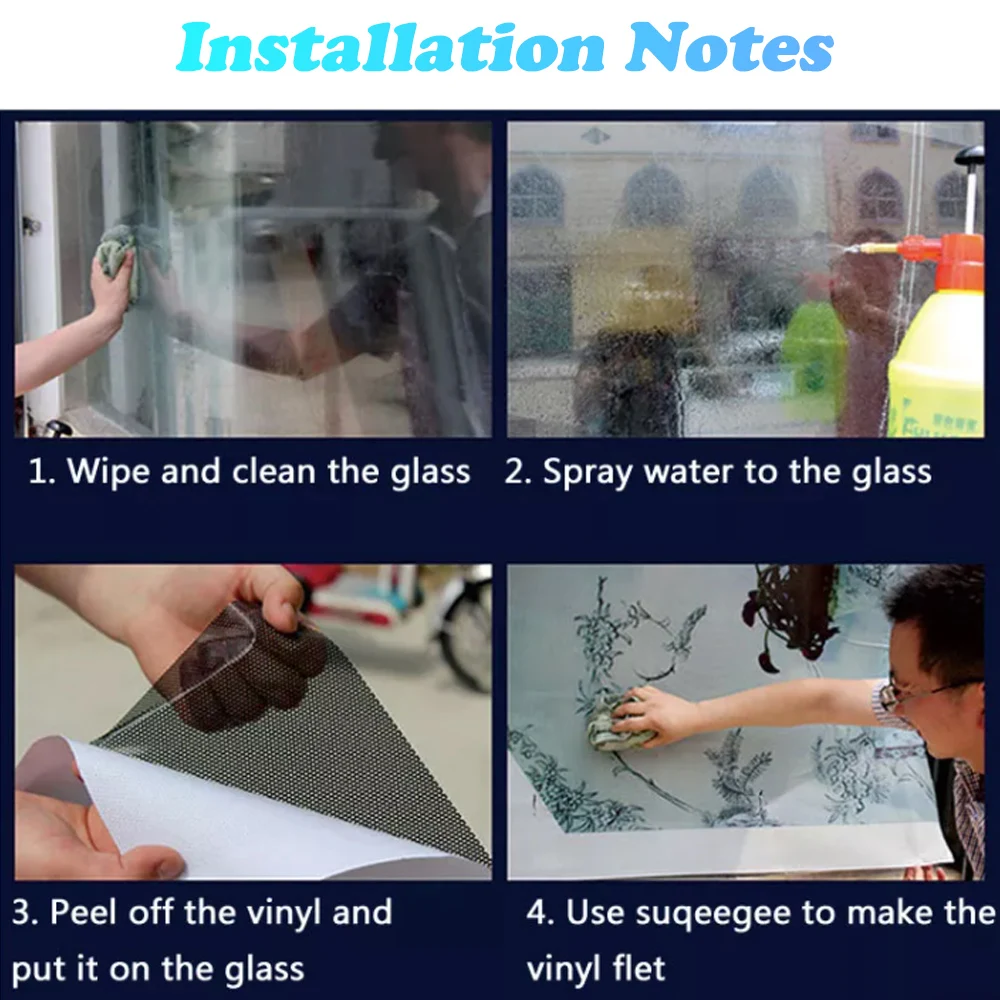 Installation Notes

1. Wipe and clean the glass

2. Spray water to the glass

3. Peel off the vinyl and put it on the glass

4. Use suqeegee to make the vinyl flet