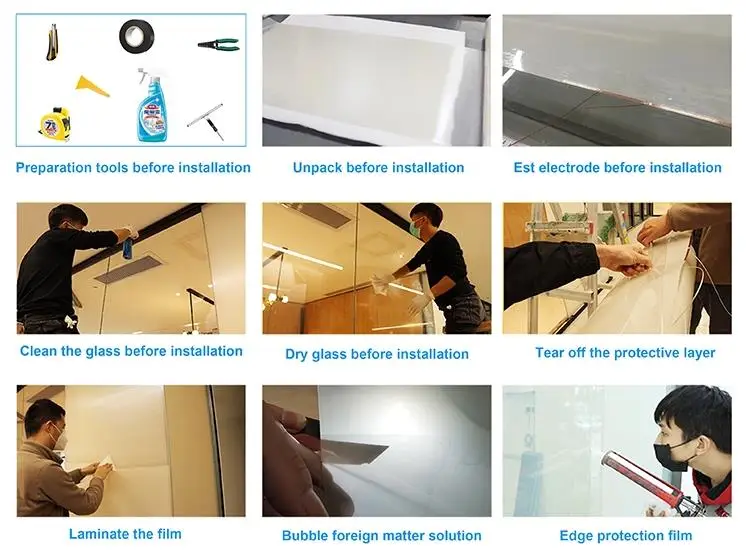 Preparation tools before installation

Unpack before installation

Est electrode before installation

Clean the glass before installation

Dry glass before installation

Tear off the protective layer

Laminate the film

Bubble foreign matter solution

Edge protection film