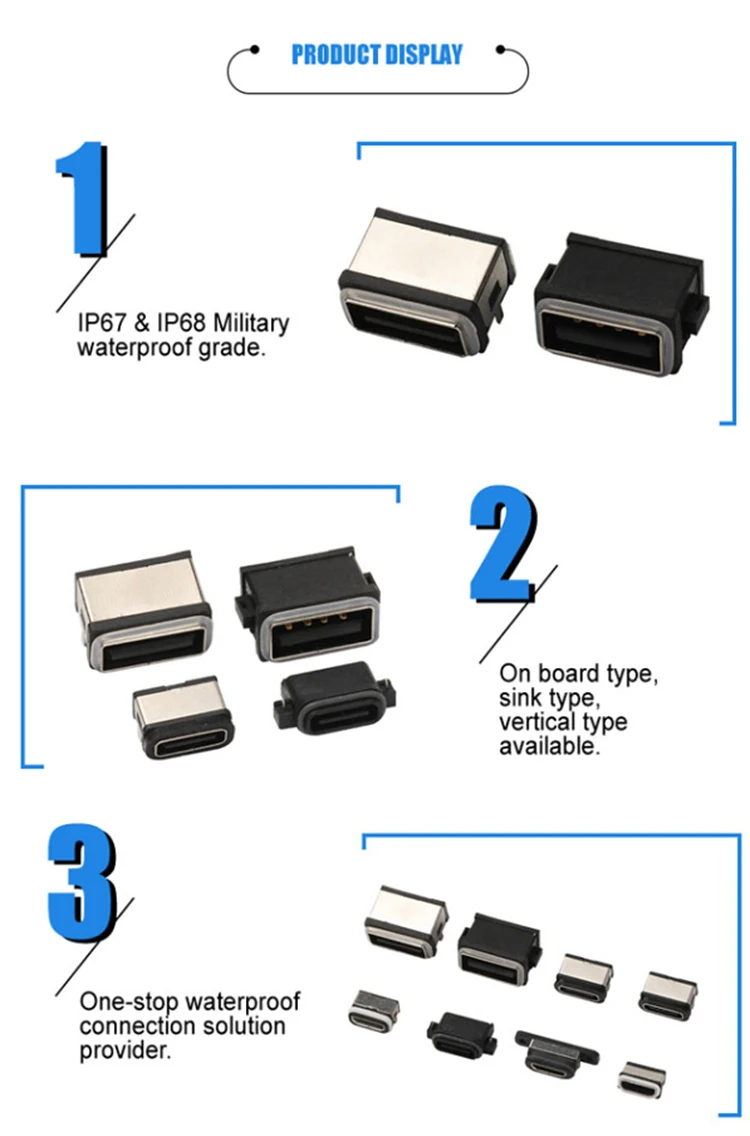 PRODUCT DISPLAY

1

IP67 & IP68 Military waterproof grade.

2

On board type, sink type, vertical type available.

3

One-stop waterproof connection solution provider.