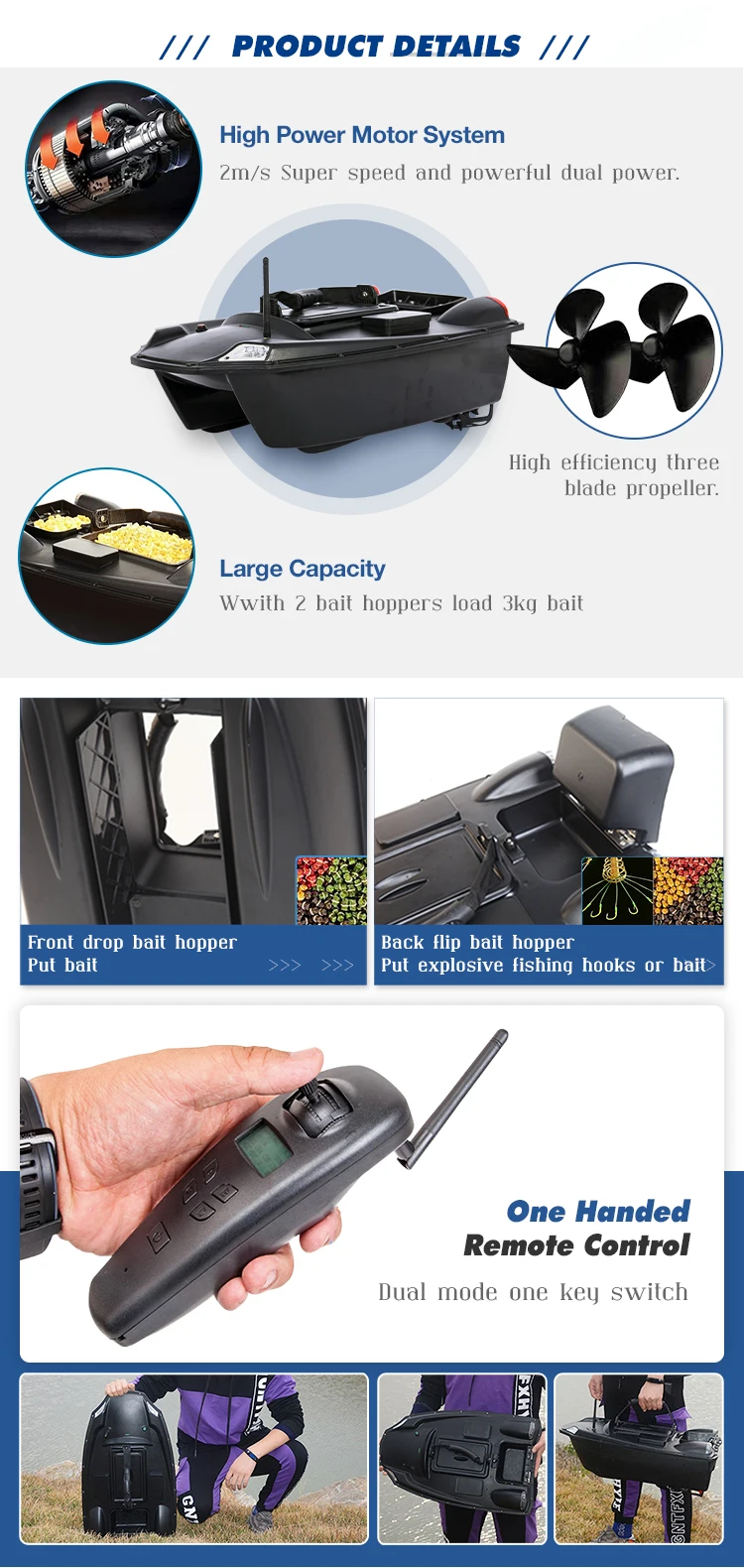 /// PRODUCT DETAILS ///

High Power Motor System

2m/s Super speed and powerful dual power.

High efficiency three blade propeller.

Large Capacity

Wwith 2 bait hoppers load 3kg bait

Front drop bait hopper
Put bait >>> >>>

Back flip bait hopper
Put explosive fishing hooks or bait>

One Handed
Remote Control

Dual mode one key switch