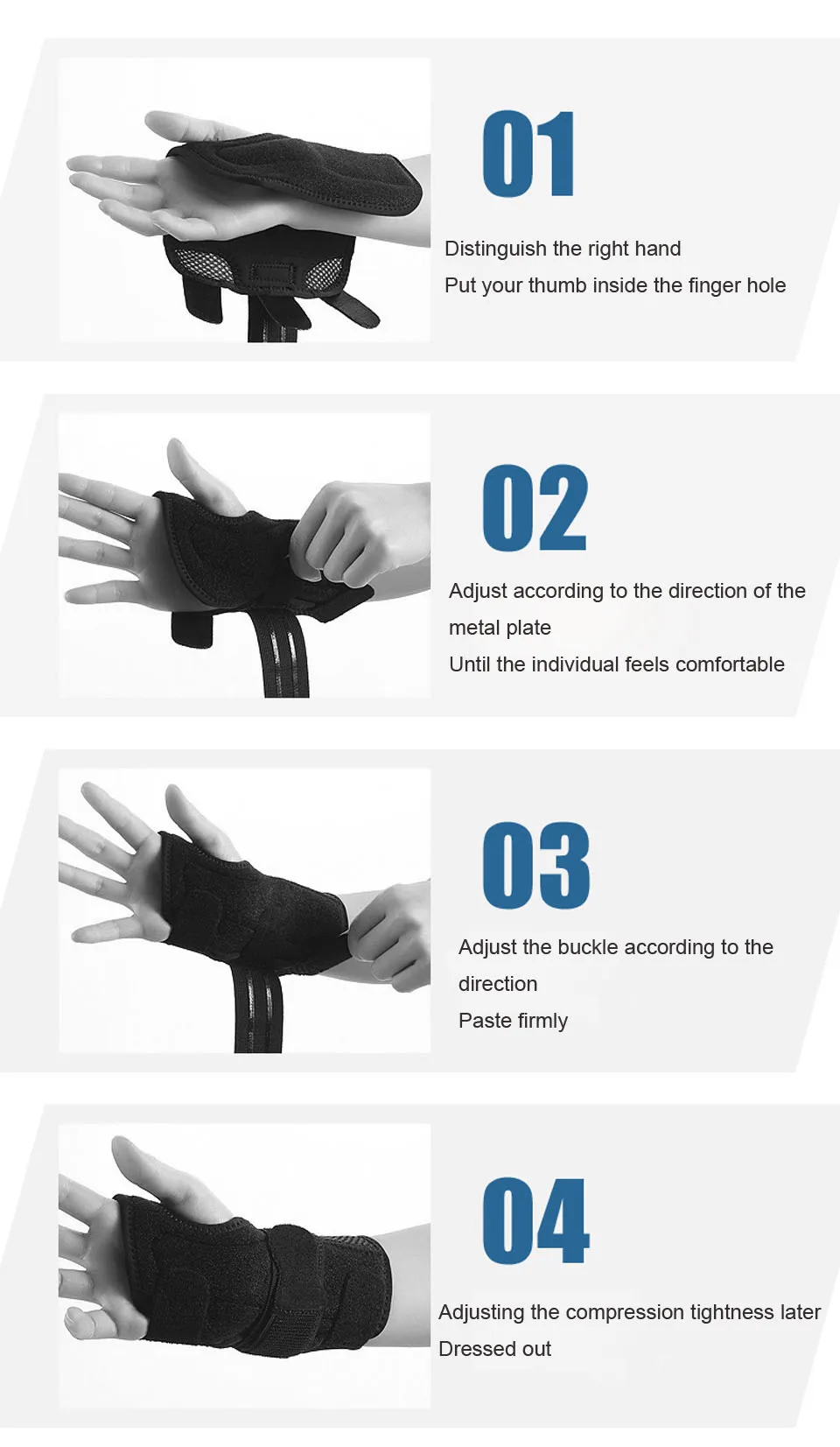 01

Distinguish the right hand
Put your thumb inside the finger hole

02

Adjust according to the direction of the metal plate
Until the individual feels comfortable

03

Adjust the buckle according to the direction
Paste firmly

04

Adjusting the compression tightness later
Dressed out