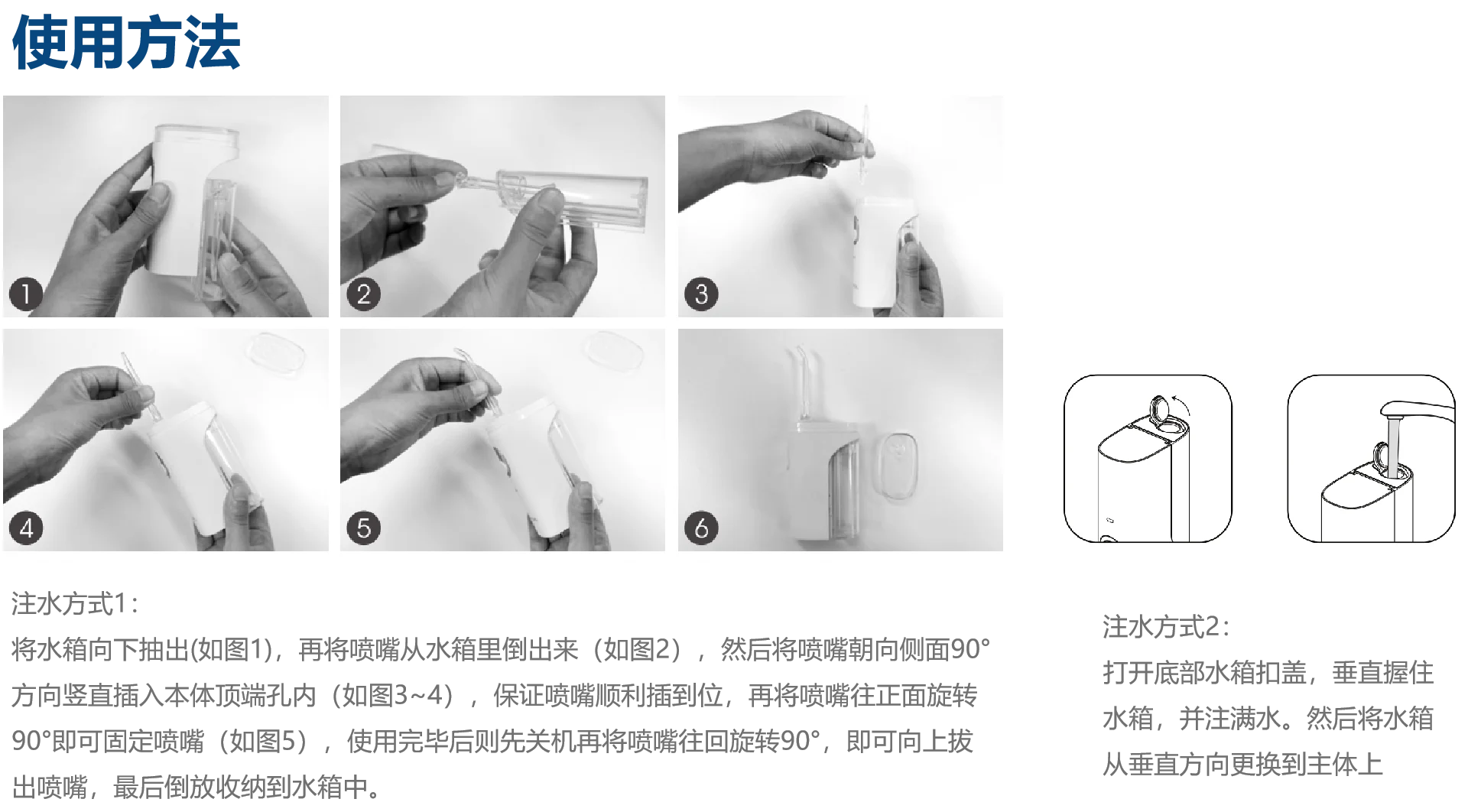 使用方法

1

2

3

4

5

6

注水方式1：
将水箱向下抽出(如图1)，再将喷嘴从水箱里倒出来（如图2），然后将喷嘴朝向侧面90°方向竖直插入本体顶端孔内（如图3~4），保证喷嘴顺利插到位，再将喷嘴往正面旋转90°即可固定喷嘴（如图5），使用完毕后则先关机再将喷嘴往回旋转90°，即可向上拔出喷嘴，最后倒放收纳到水箱中。

注水方式2：
打开底部水箱扣盖，垂直握住水箱，并注满水。然后将水箱从垂直方向更换到主体上