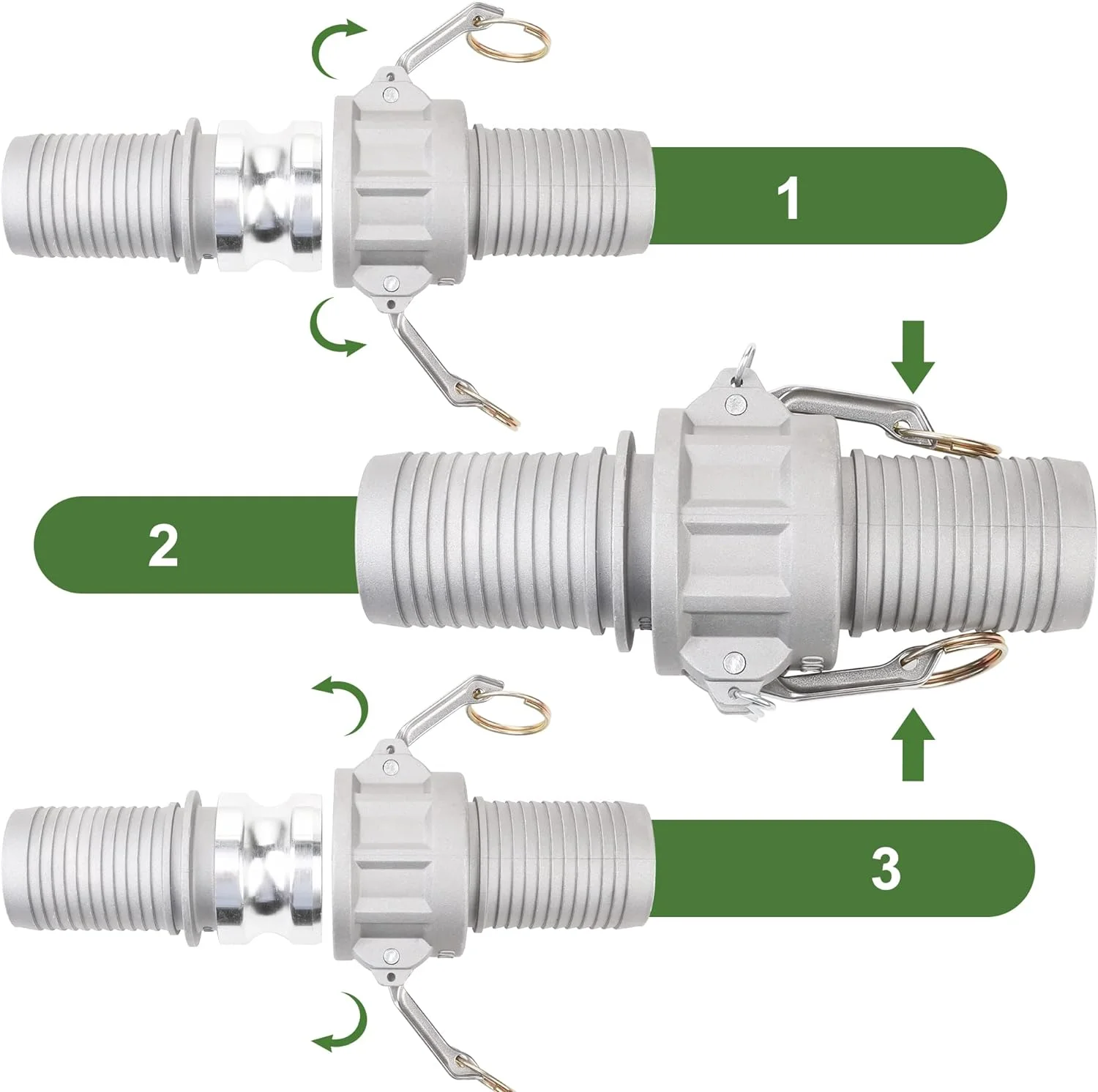 1

2

3