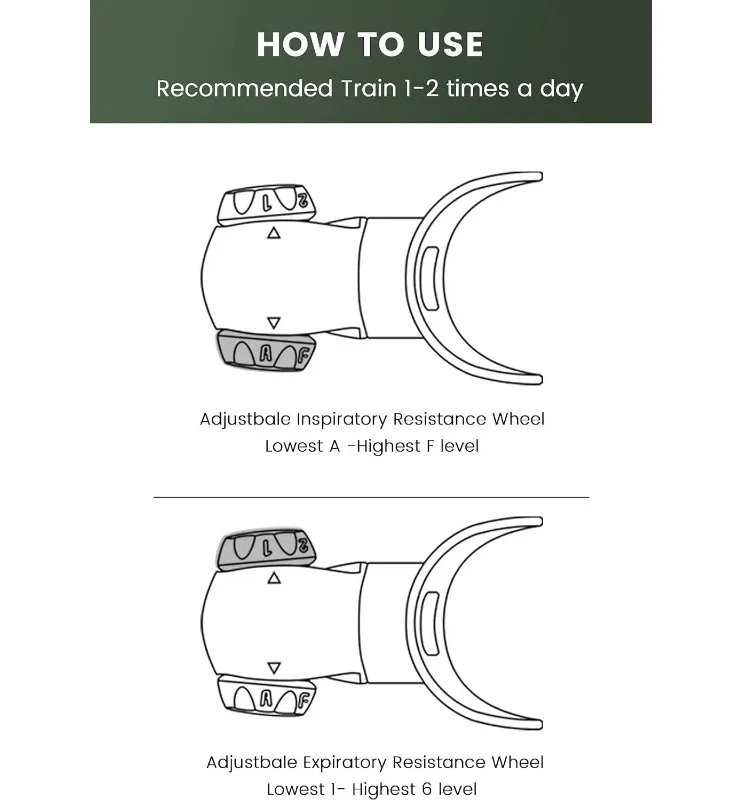 HOW TO USE
Recommended Train 1-2 times a day

1 2
A F

Adjustbale Inspiratory Resistance Wheel
Lowest A -Highest F level

1 2
A F

Adjustbale Expiratory Resistance Wheel
Lowest 1- Highest 6 level