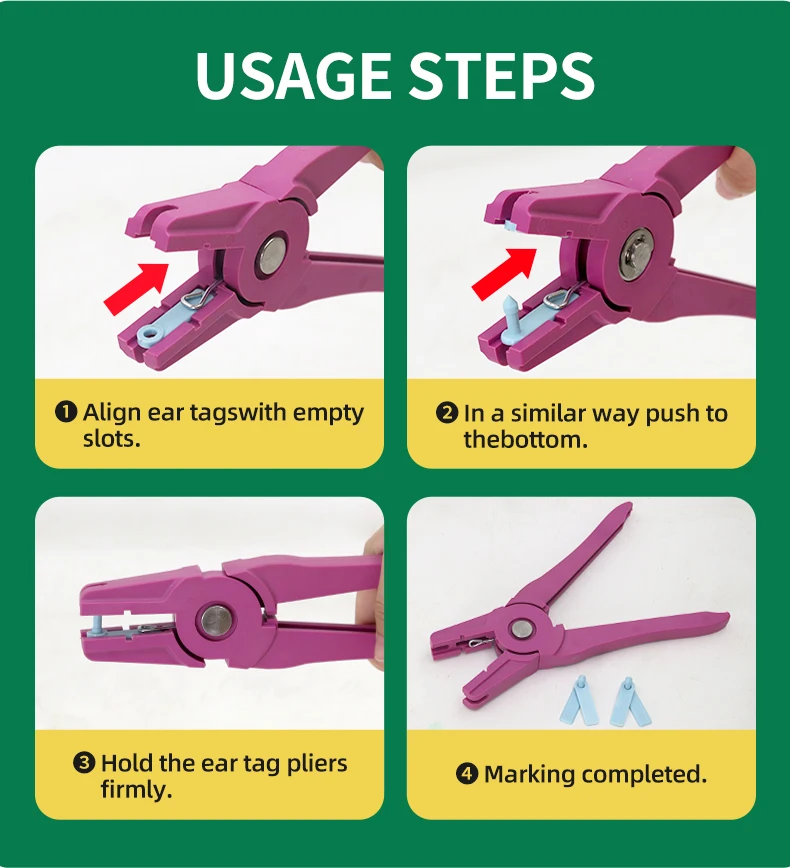 USAGE STEPS

❶ Align ear tagswith empty slots.

❷ In a similar way push to thebottom.

❸ Hold the ear tag pliers firmly.

❹ Marking completed.