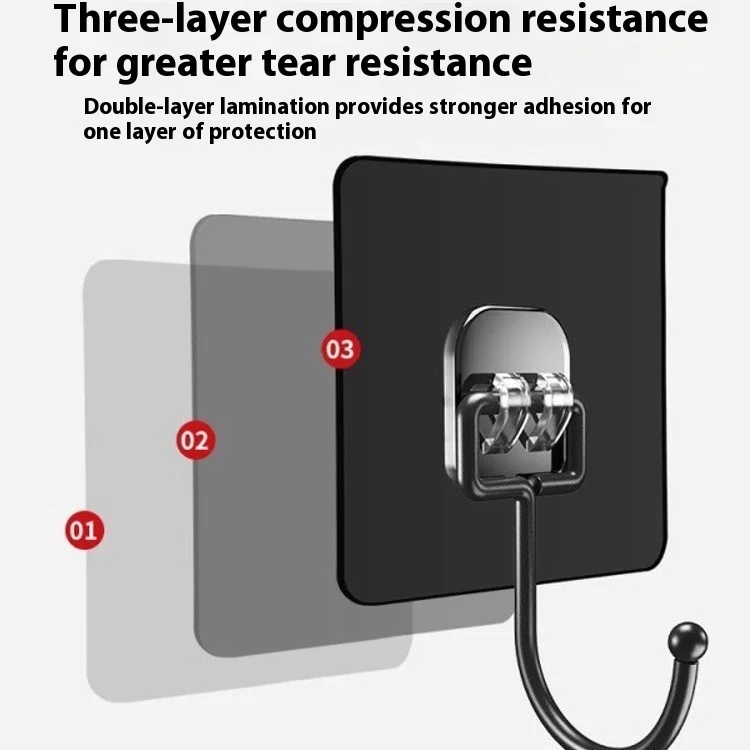 Three-layer compression resistance for greater tear resistance

Double-layer lamination provides stronger adhesion for one layer of protection

03

02

01