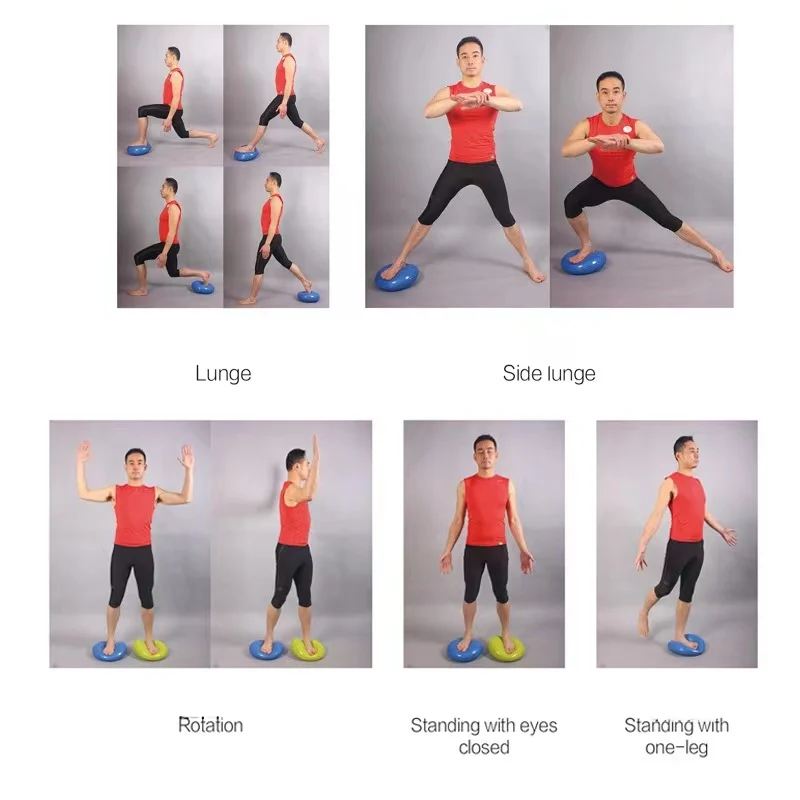 Lunge

Side lunge

Rotation

Standing with eyes closed

Standing with one-leg