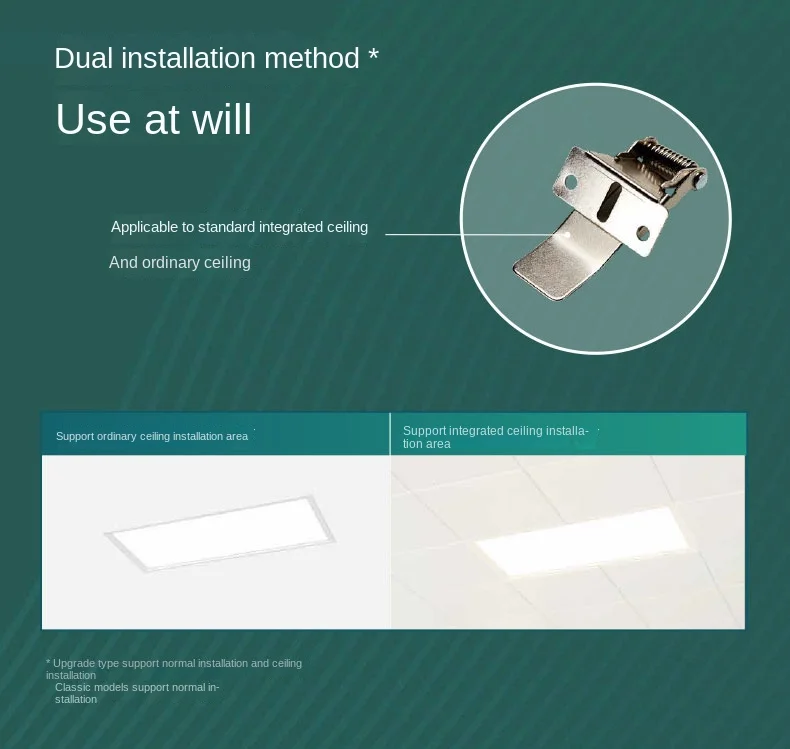 Dual installation method *

Use at will

Applicable to standard integrated ceiling

And ordinary ceiling

Support ordinary ceiling installation area

Support integrated ceiling installation area

* Upgrade type support normal installation and ceiling installation
Classic models support normal installation