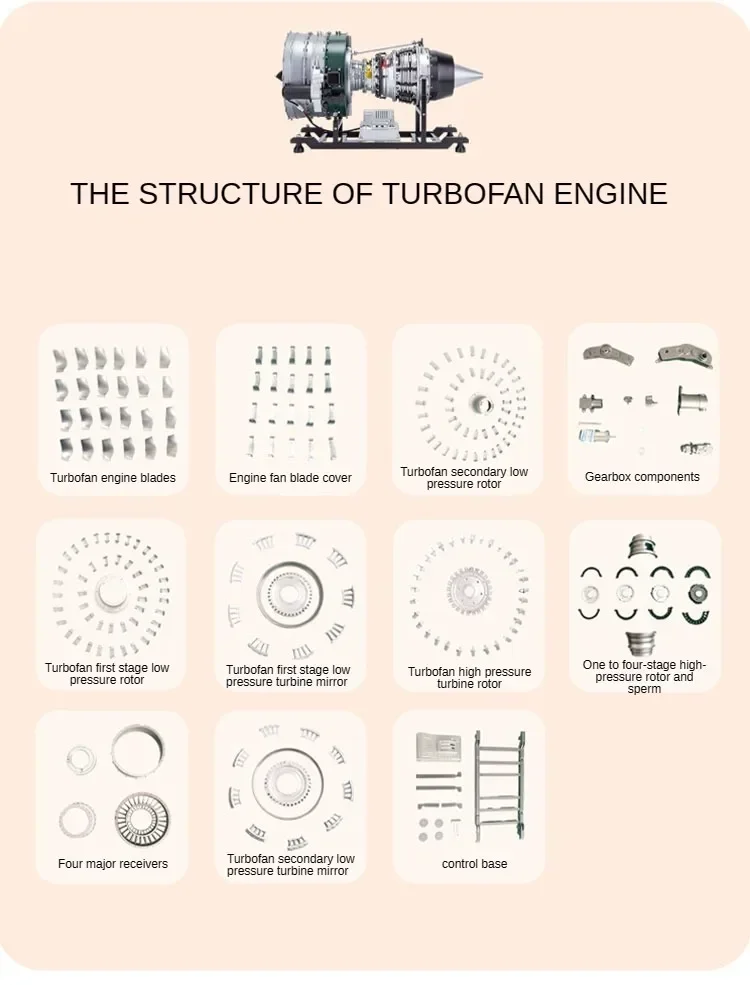 THE STRUCTURE OF TURBOFAN ENGINE

Turbofan engine blades

Engine fan blade cover

Turbofan secondary low pressure rotor

Gearbox components

Turbofan first stage low pressure rotor

Turbofan first stage low pressure turbine mirror

Turbofan high pressure turbine rotor

One to four-stage high-pressure rotor and sperm

Four major receivers

Turbofan secondary low pressure turbine mirror

control base