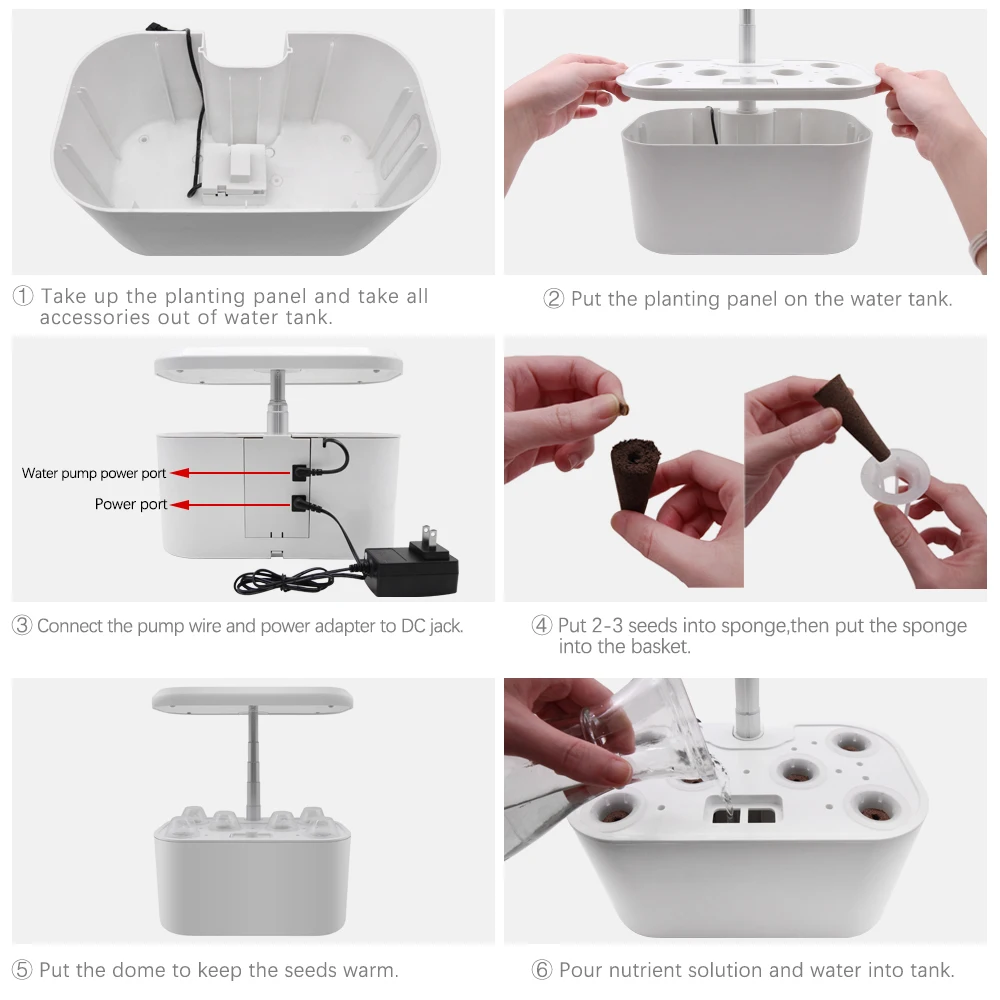 ① Take up the planting panel and take all accessories out of water tank.

② Put the planting panel on the water tank.

Water pump power port

Power port

③ Connect the pump wire and power adapter to DC jack.

④ Put 2-3 seeds into sponge,then put the sponge into the basket.

⑤ Put the dome to keep the seeds warm.

⑥ Pour nutrient solution and water into tank.