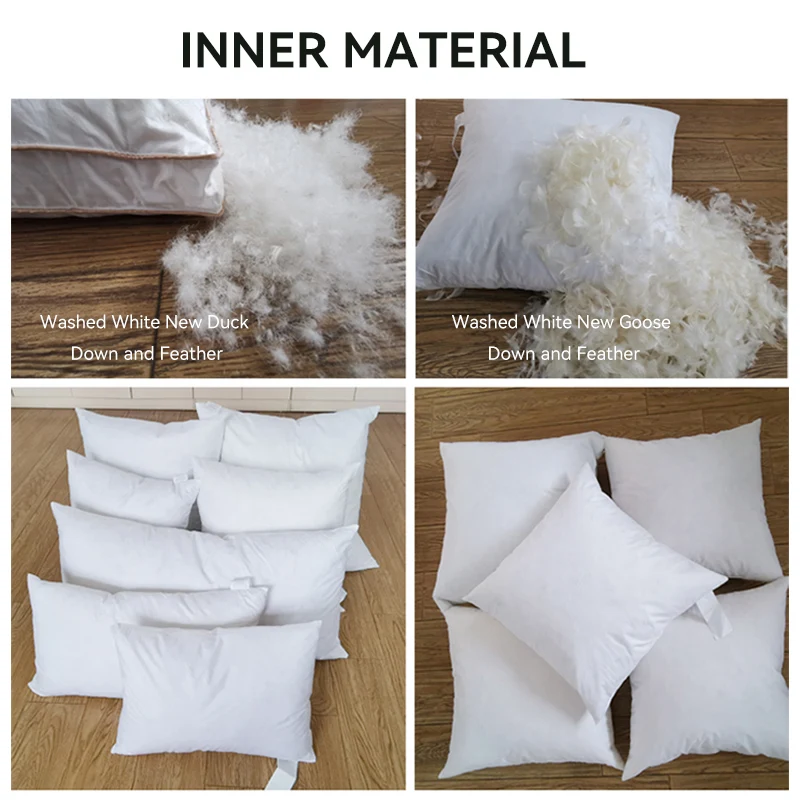 INNER MATERIAL

Washed White New Duck Down and Feather

Washed White New Goose Down and Feather