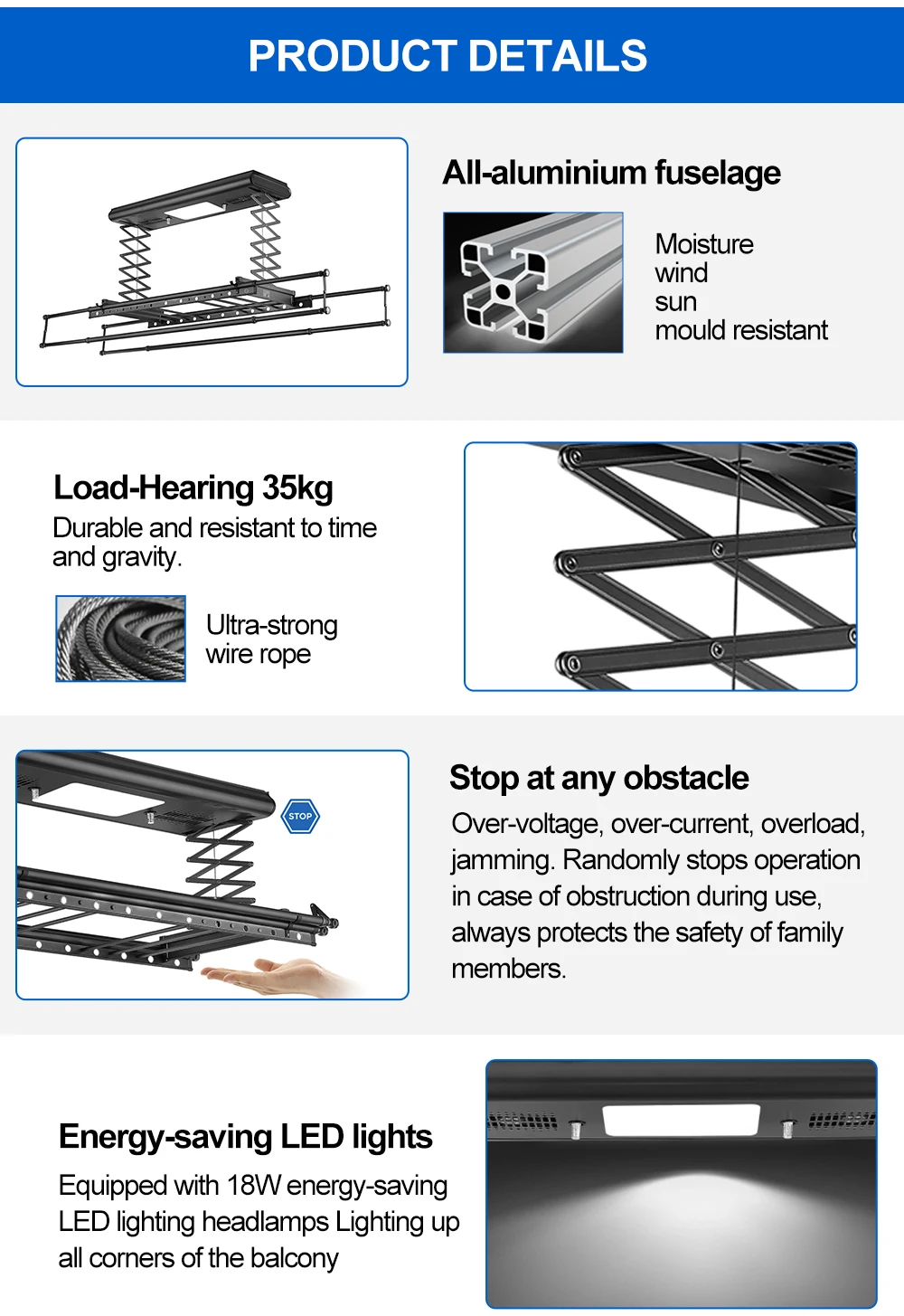 PRODUCT DETAILS

All-aluminium fuselage

Moisture
wind
sun
mould resistant

Load-Hearing 35kg
Durable and resistant to time and gravity.

Ultra-strong wire rope

STOP

Stop at any obstacle
Over-voltage, over-current, overload, jamming. Randomly stops operation in case of obstruction during use, always protects the safety of family members.

Energy-saving LED lights
Equipped with 18W energy-saving LED lighting headlamps Lighting up all corners of the balcony