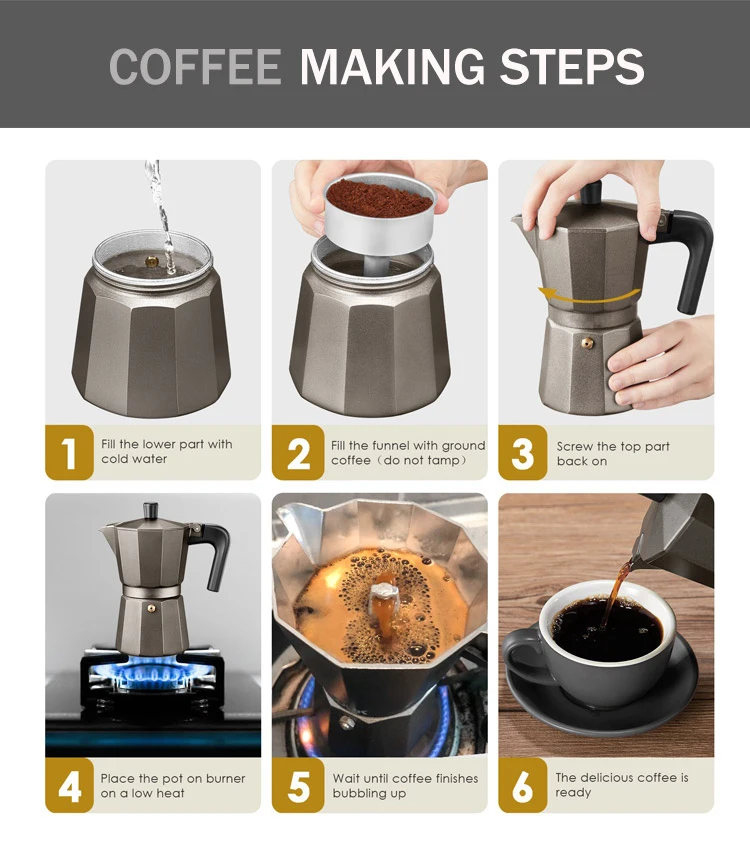 COFFEE MAKING STEPS

1 Fill the lower part with cold water

2 Fill the funnel with ground coffee（do not tamp）

3 Screw the top part back on

4 Place the pot on burner on a low heat

5 Wait until coffee finishes bubbling up

6 The delicious coffee is ready