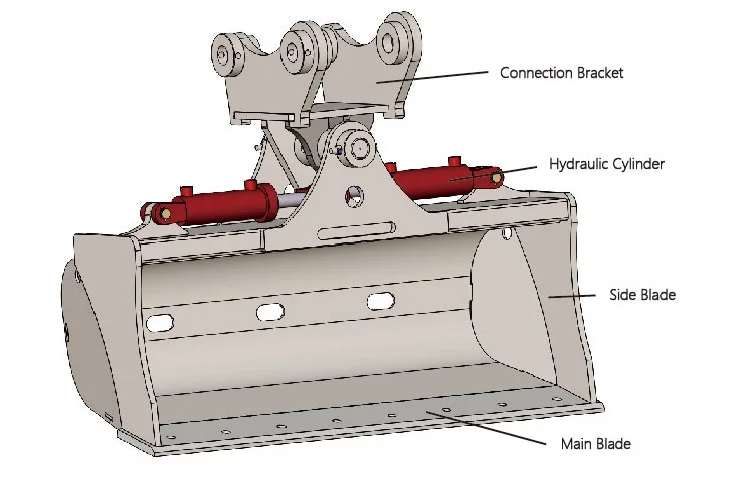 Connection Bracket
Hydraulic Cylinder
Side Blade
Main Blade