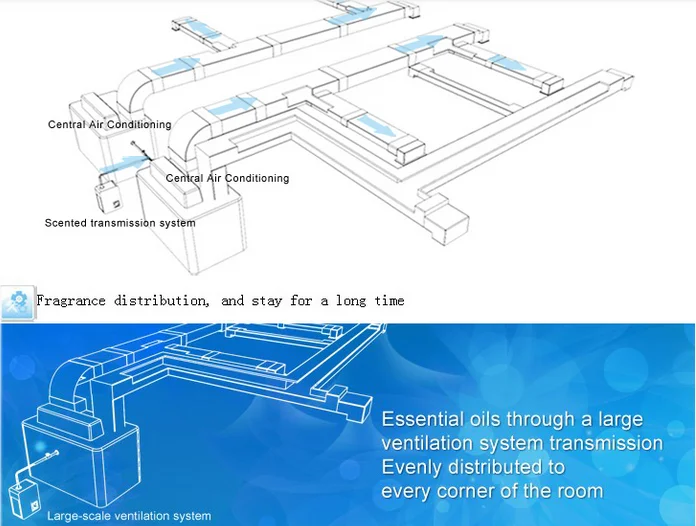 Central Air Conditioning

Central Air Conditioning

Scented transmission system

Fragrance distribution, and stay for a long time

Essential oils through a large ventilation system transmission
Evenly distributed to every corner of the room

Large-scale ventilation system