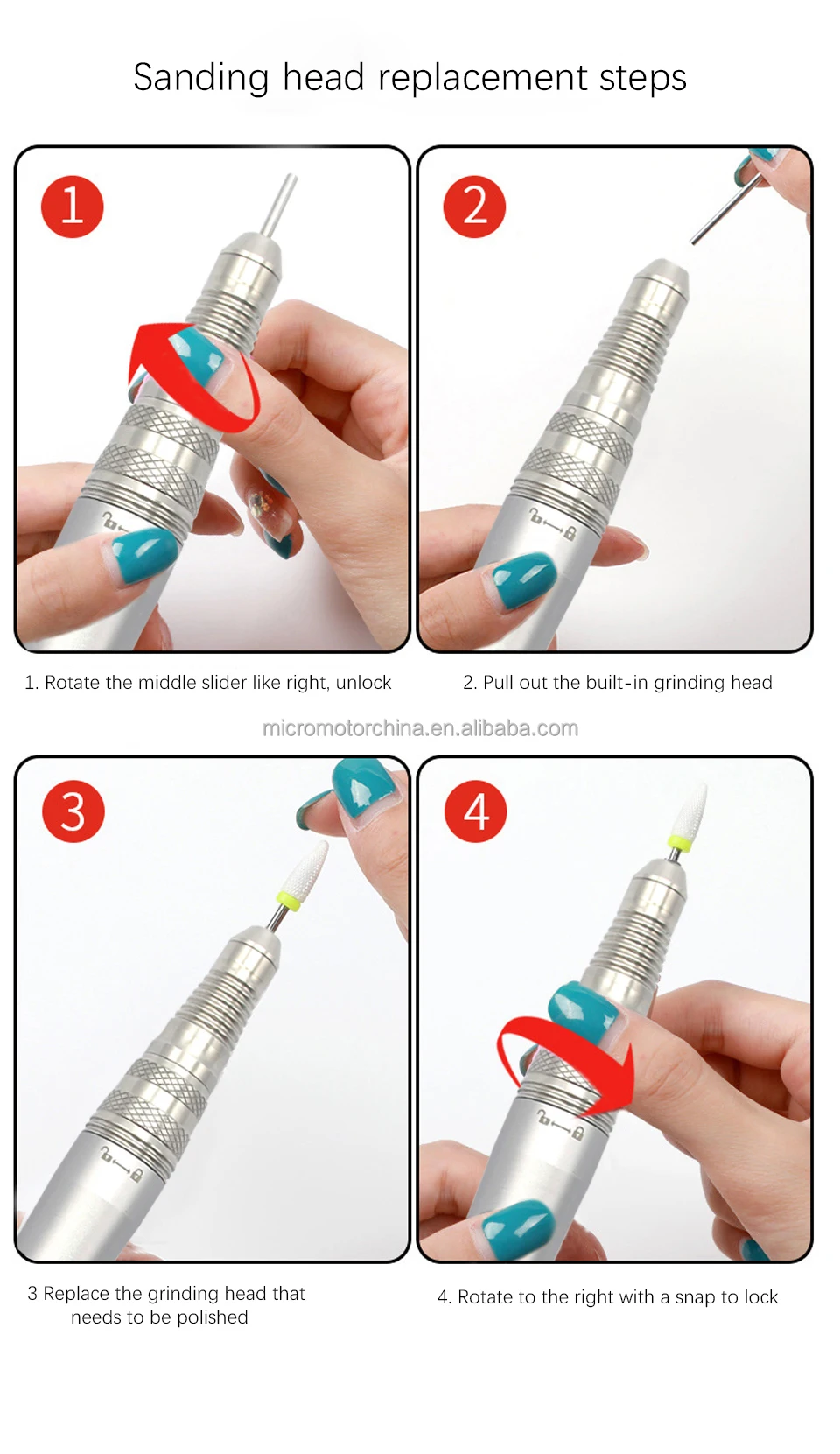 Sanding head replacement steps

1

2

1. Rotate the middle slider like right, unlock

2. Pull out the built-in grinding head

micromotorchina.en.alibaba.com

3

4

3 Replace the grinding head that needs to be polished

4. Rotate to the right with a snap to lock