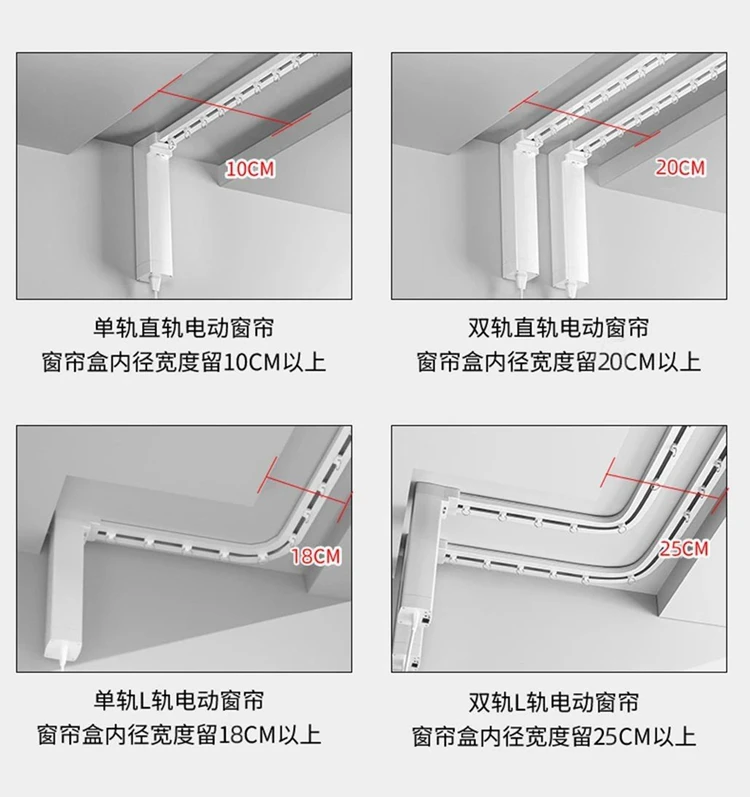 10CM

单轨直轨电动窗帘
窗帘盒内径宽度留10CM以上

20CM

双轨直轨电动窗帘
窗帘盒内径宽度留20CM以上

18CM

单轨L轨电动窗帘
窗帘盒内径宽度留18CM以上

25CM

双轨L轨电动窗帘
窗帘盒内径宽度留25CM以上