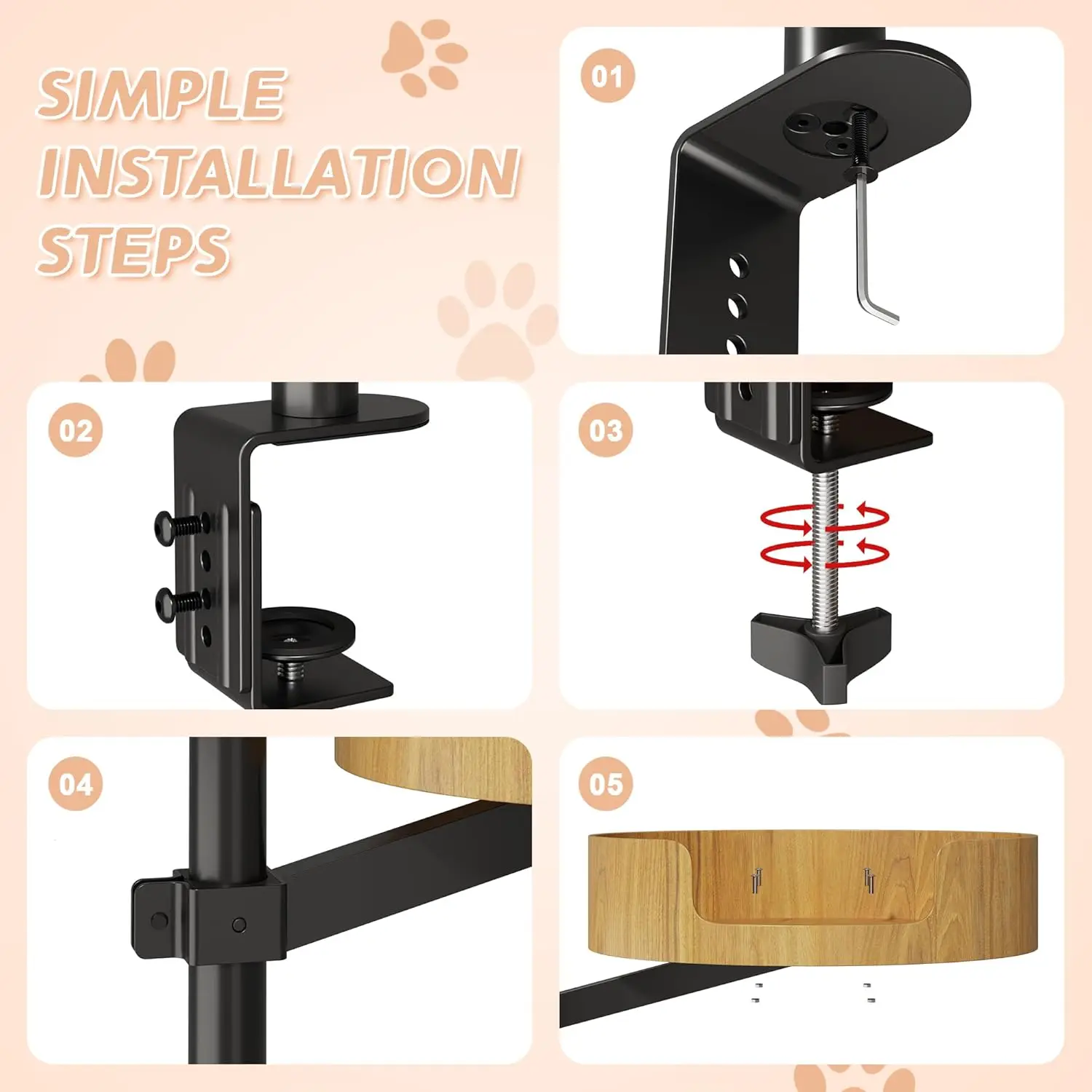 SIMPLE INSTALLATION STEPS

01

02

03

04

05