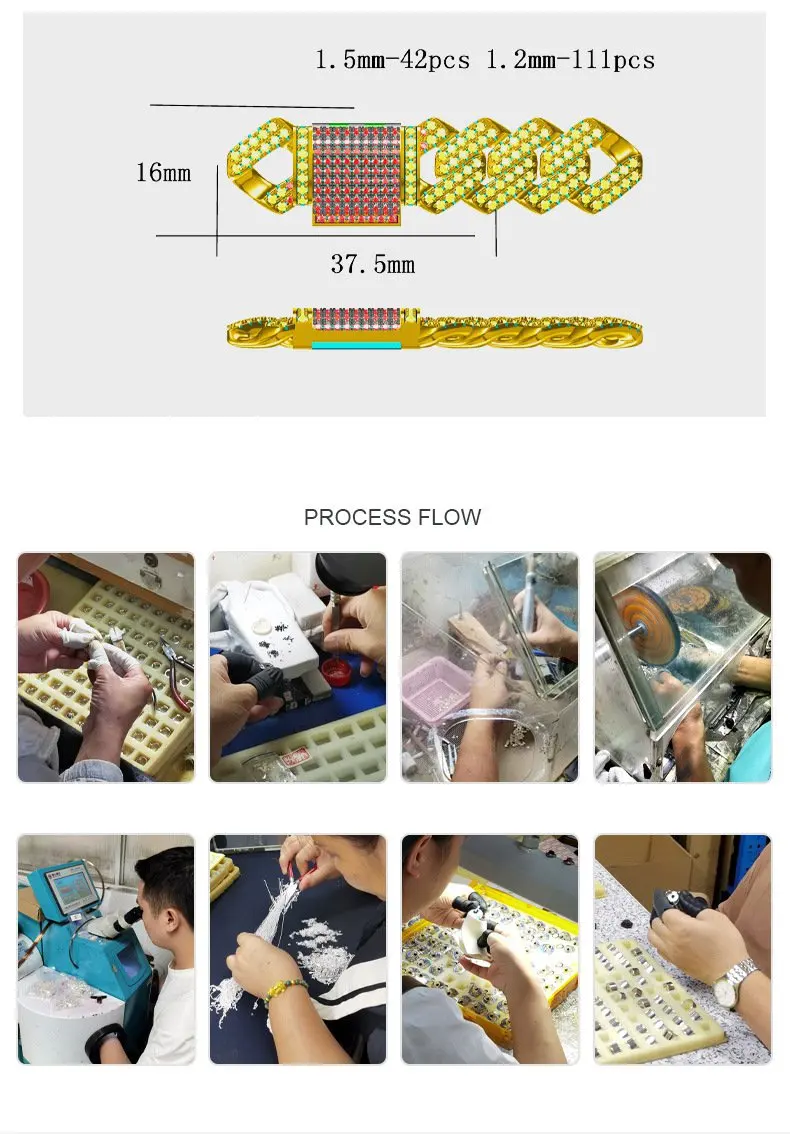 1.5mm-42pcs 1.2mm-111pcs

16mm

37.5mm

PROCESS FLOW