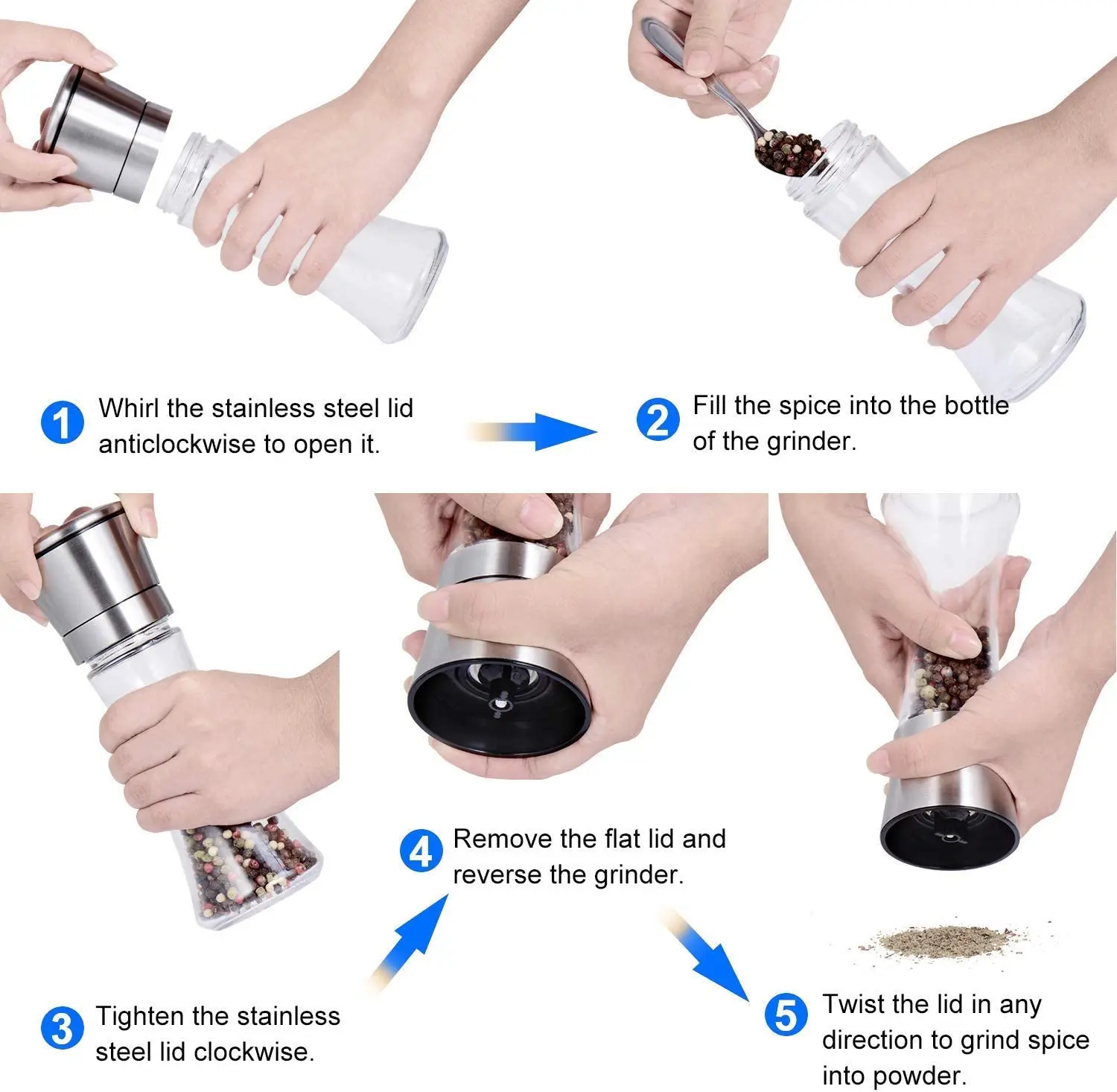 1 Whirl the stainless steel lid anticlockwise to open it.

2 Fill the spice into the bottle of the grinder.

3 Tighten the stainless steel lid clockwise.

4 Remove the flat lid and reverse the grinder.

5 Twist the lid in any direction to grind spice into powder.