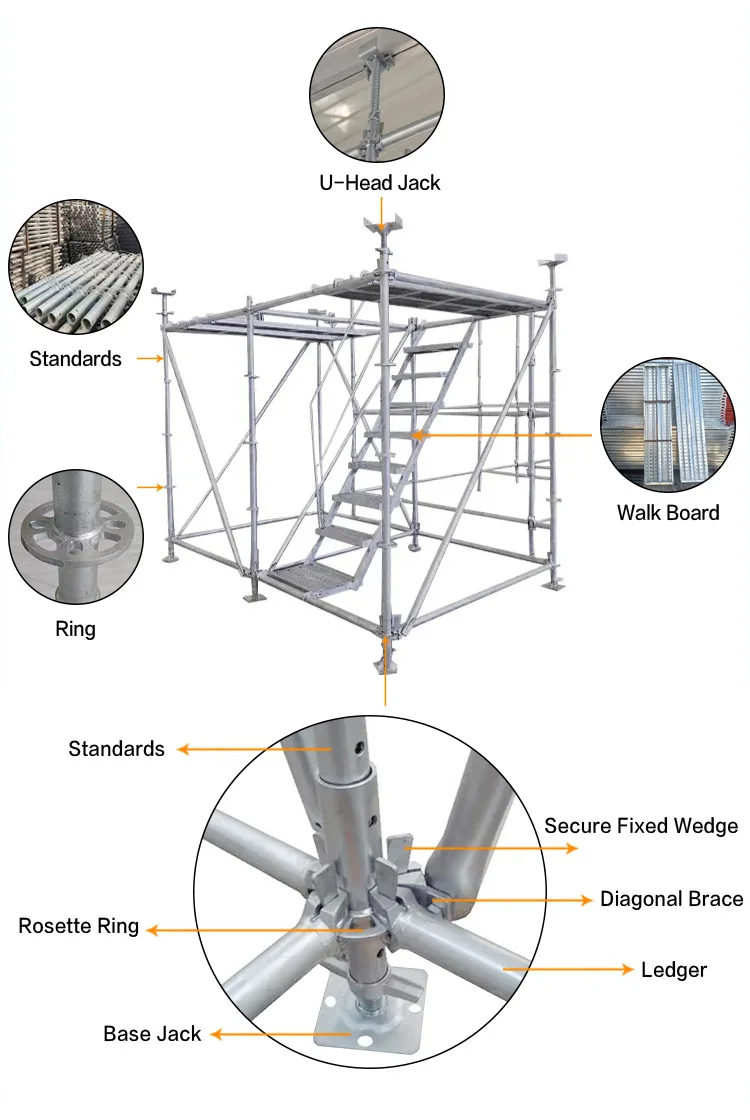 U-Head Jack

Standards

Walk Board

Ring

Standards

Secure Fixed Wedge

Diagonal Brace

Rosette Ring

Ledger

Base Jack